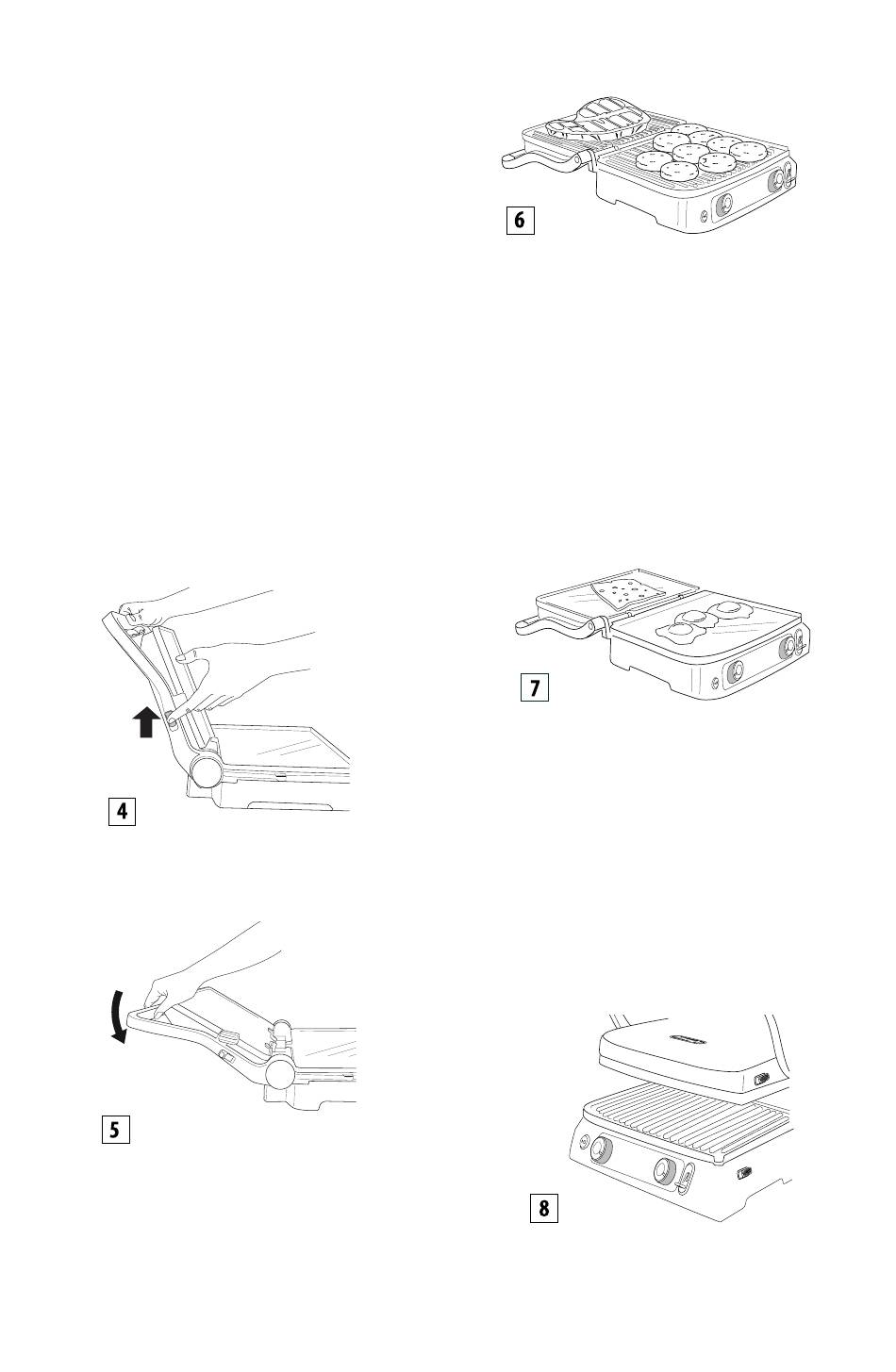 6

7

4

5

8