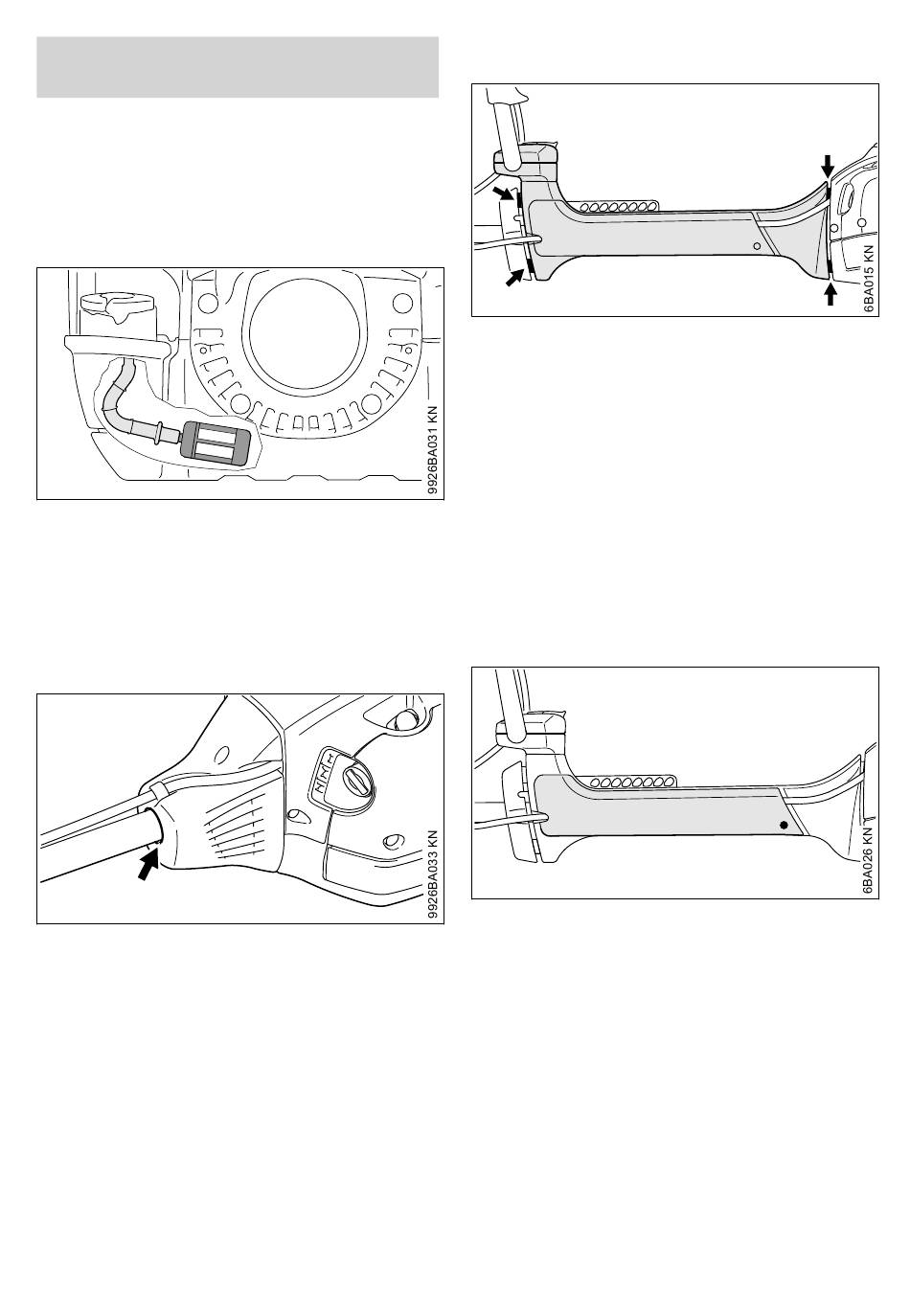 9926BA031 KN

9926BA033 KN

6BA015 KN

6BA026 KN