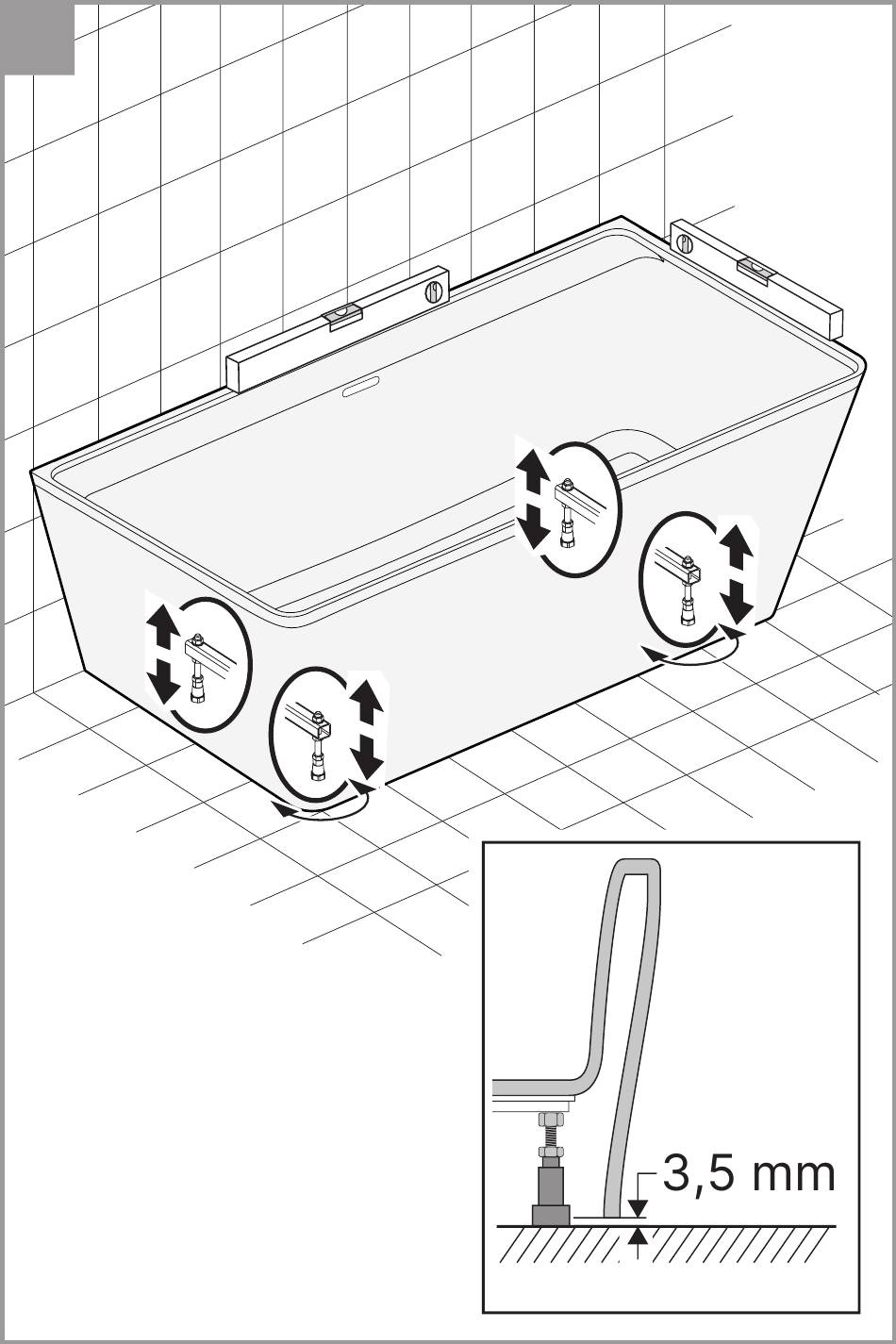 3,5 mm