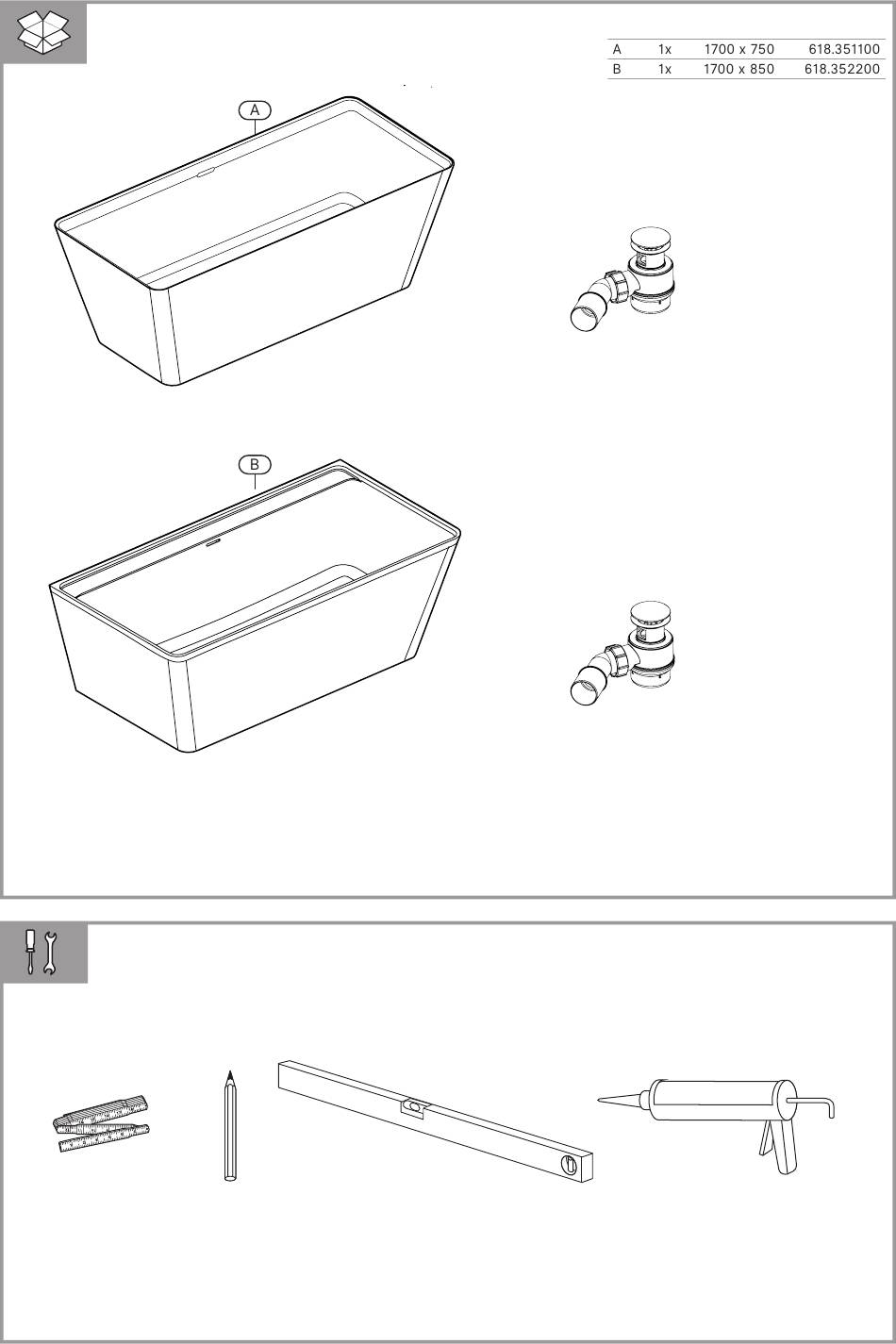 | A | 1x | 1700 x 750 | 618.351100 |
|---|---|---|---|
| B | 1x | 1700 x 850 | 618.352200 |

A

B