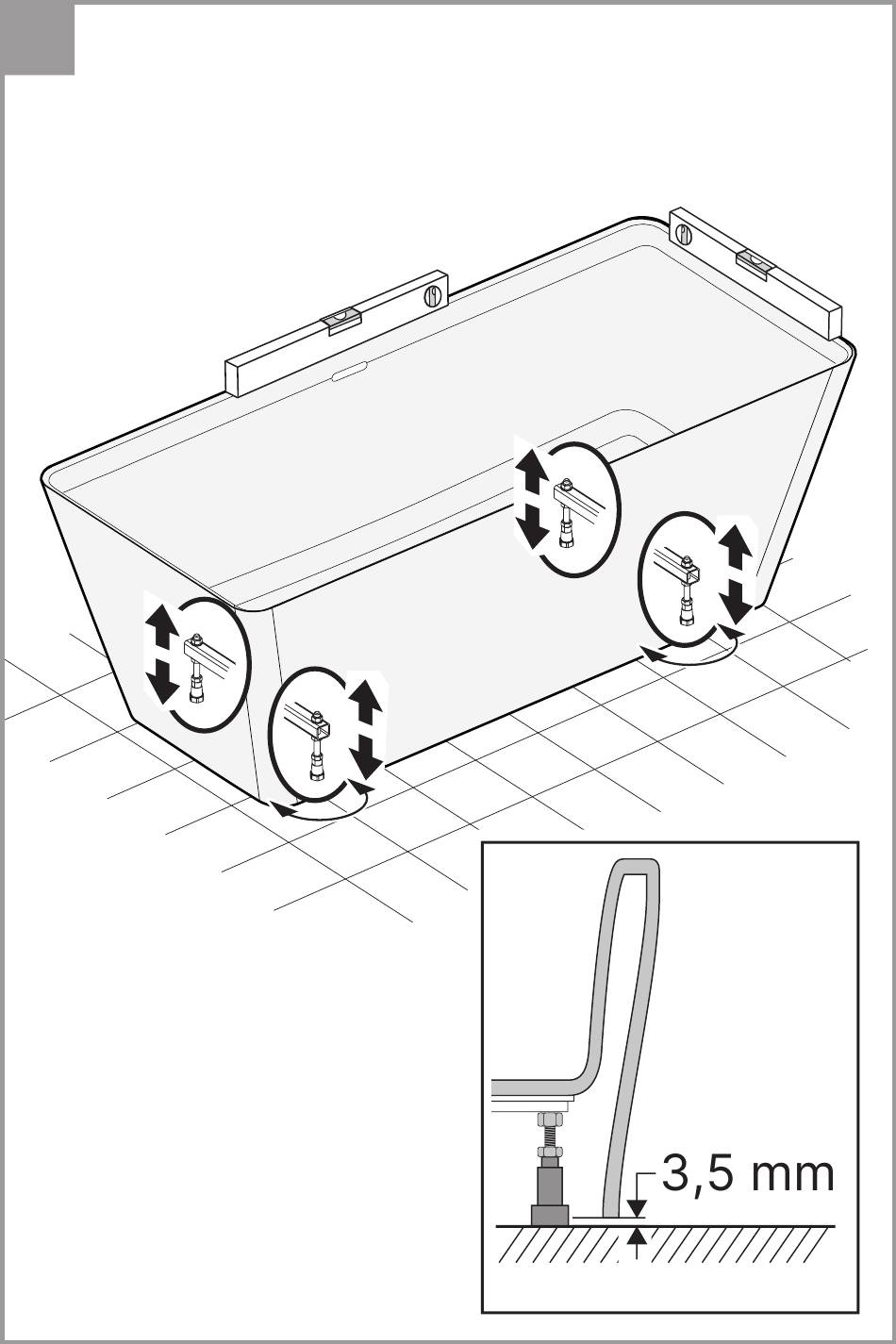 3,5 mm