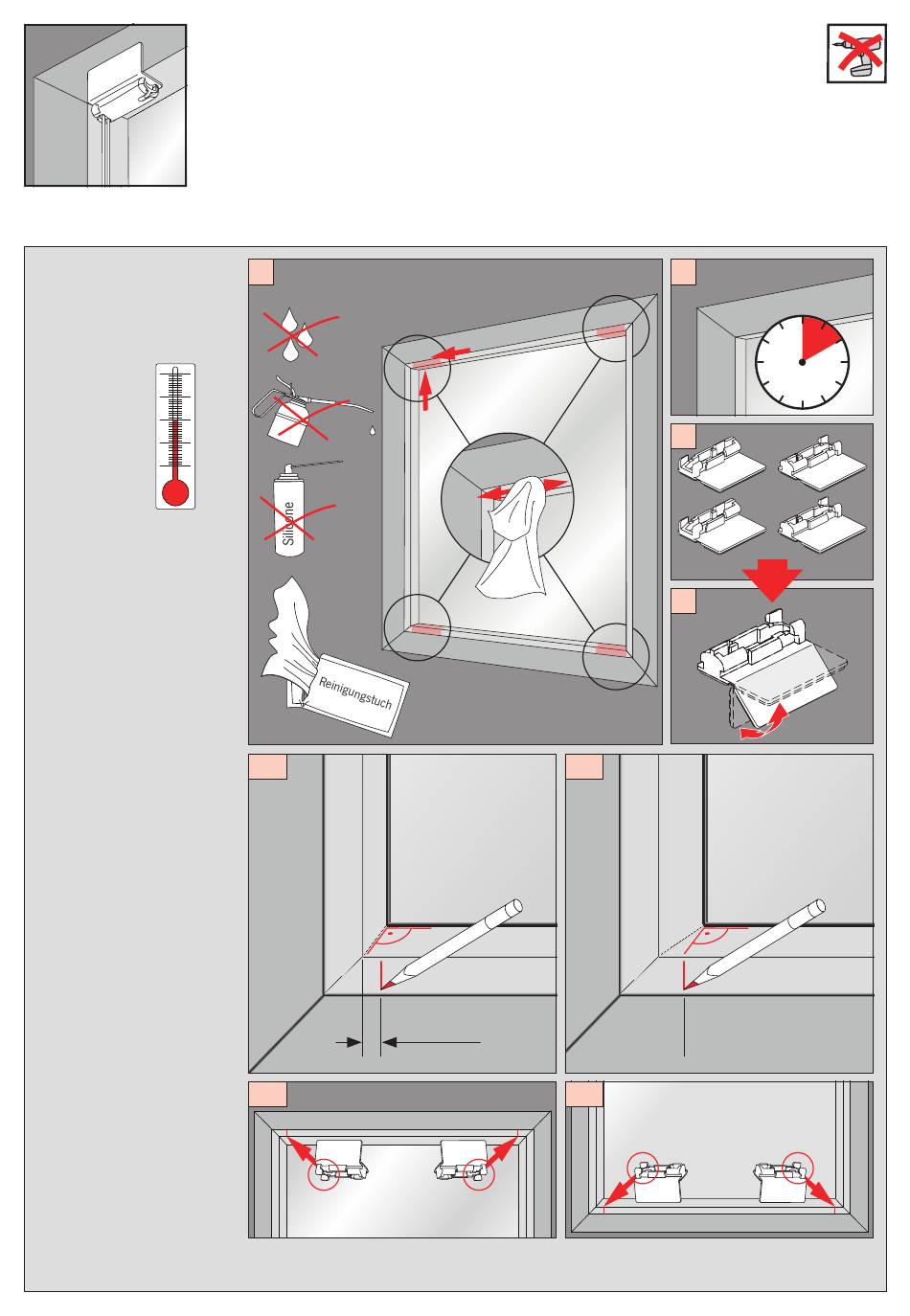 Silicone

Reinigungstuch