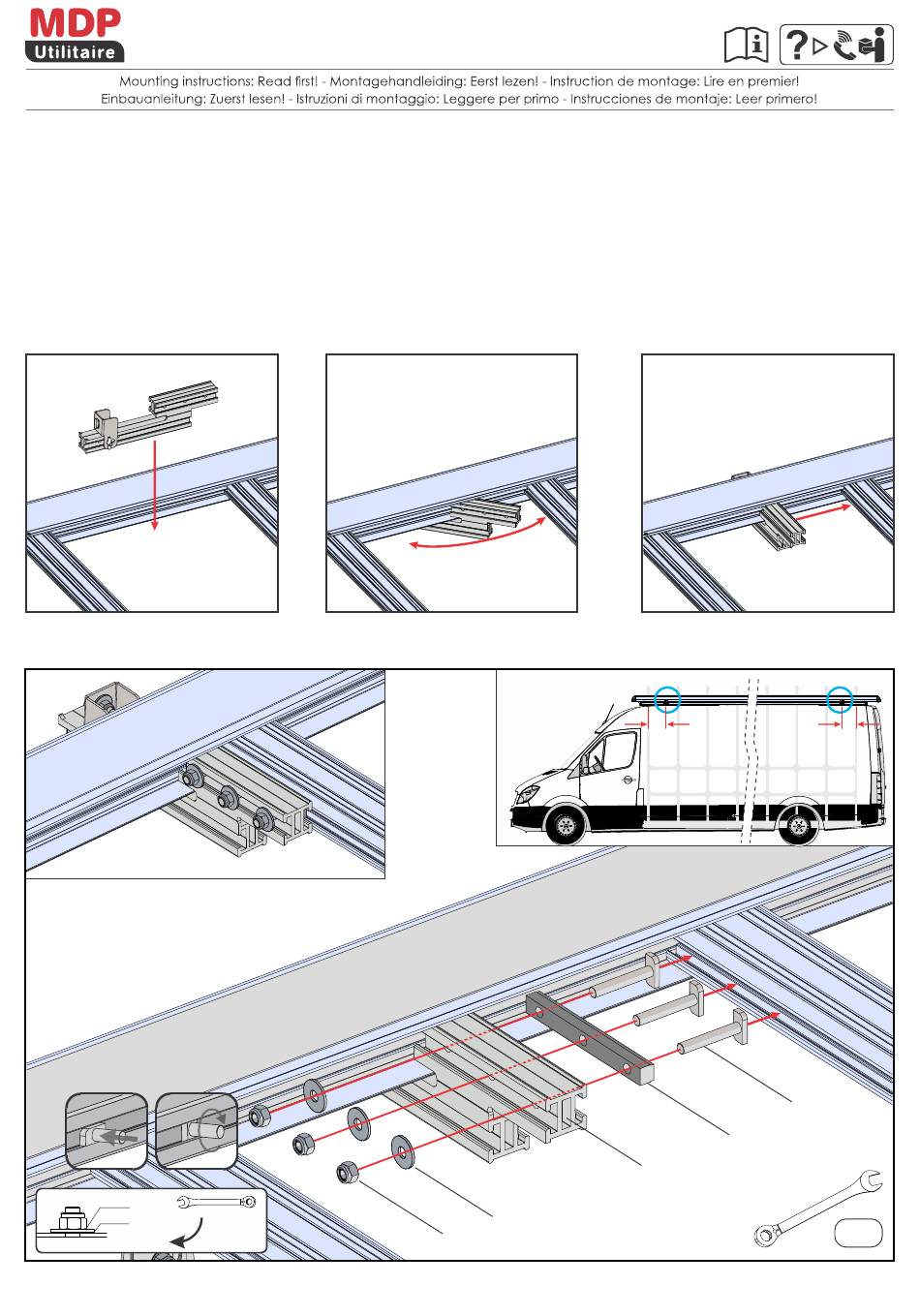 MDP
Utilitaire

Mounting instructions: Read first! - Montagehandleiding: Eerst lezen! - Instruction de montage: Lire en premier!
Einbauanleitung: Zuerst lesen! - Istruzioni di montaggio: Leggere per primo - Instrucciones de montaje: Leer primero!