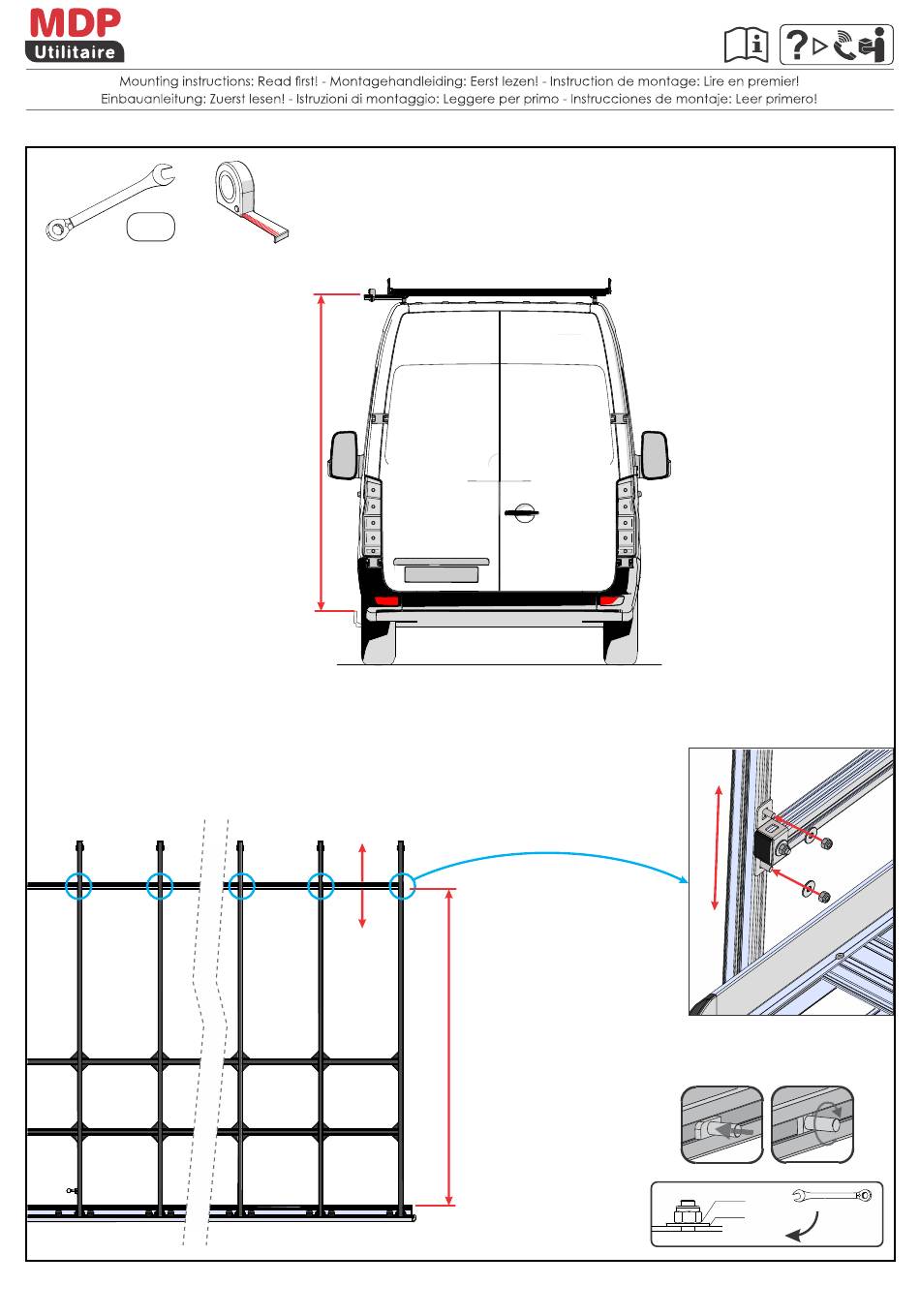 MDP
Utilitaire

Mounting instructions: Read first! - Montagehandleiding: Eerst lezen! - Instruction de montage: Lire en premier!
Einbauanleitung: Zuerst lesen! - Istruzioni di montaggio: Leggere per primo - Instrucciones de montaje: Leer primero!