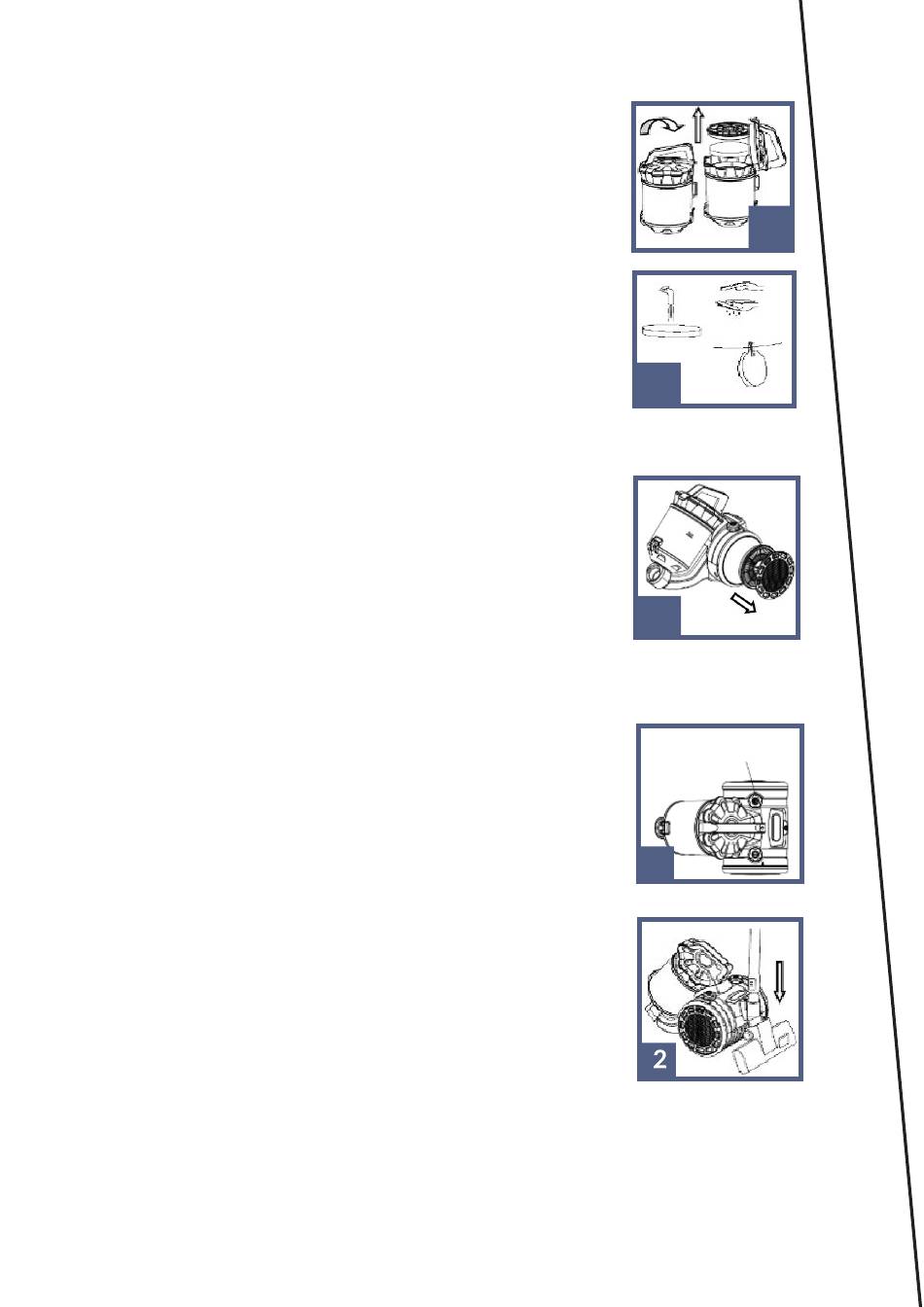 2