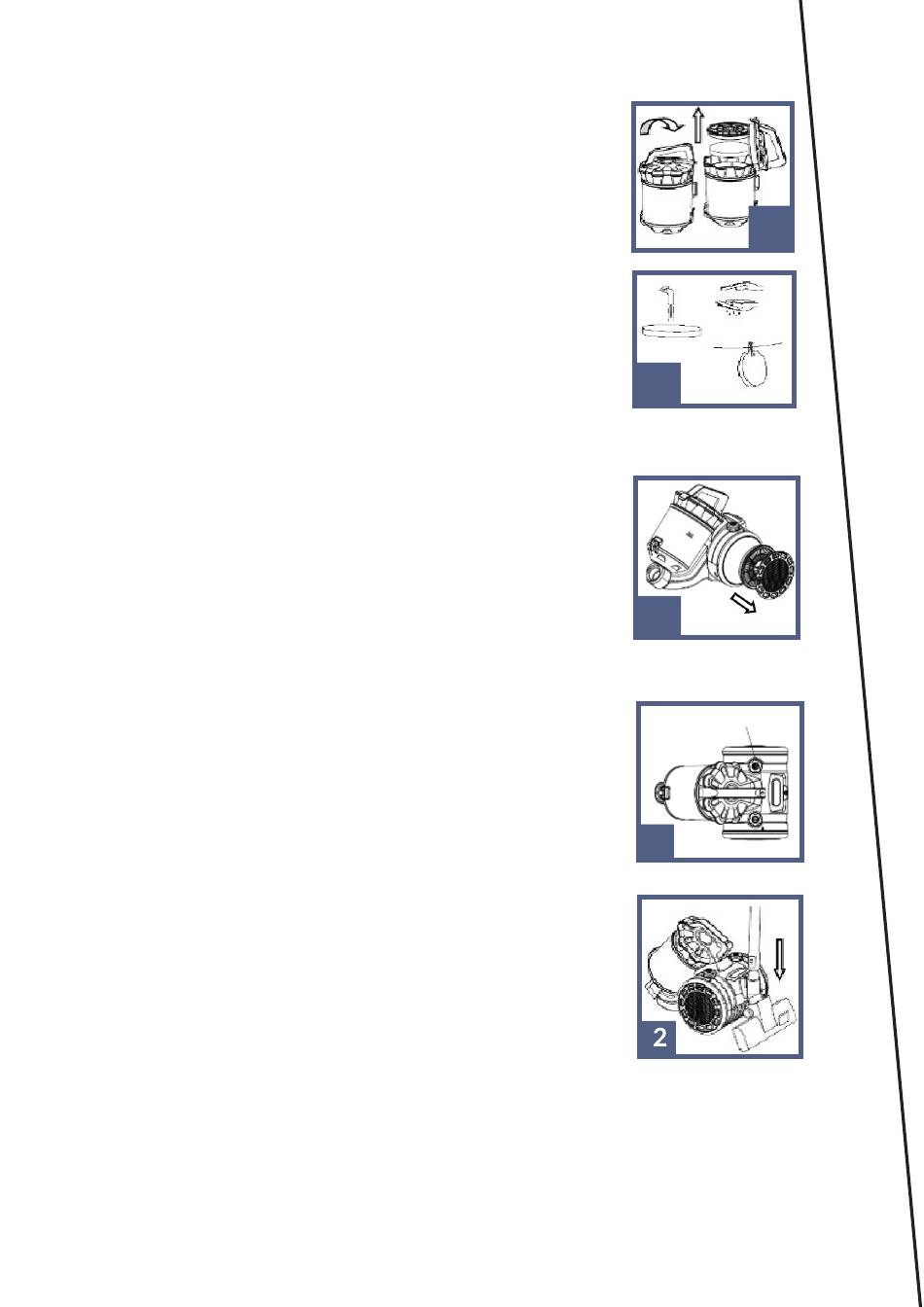 2