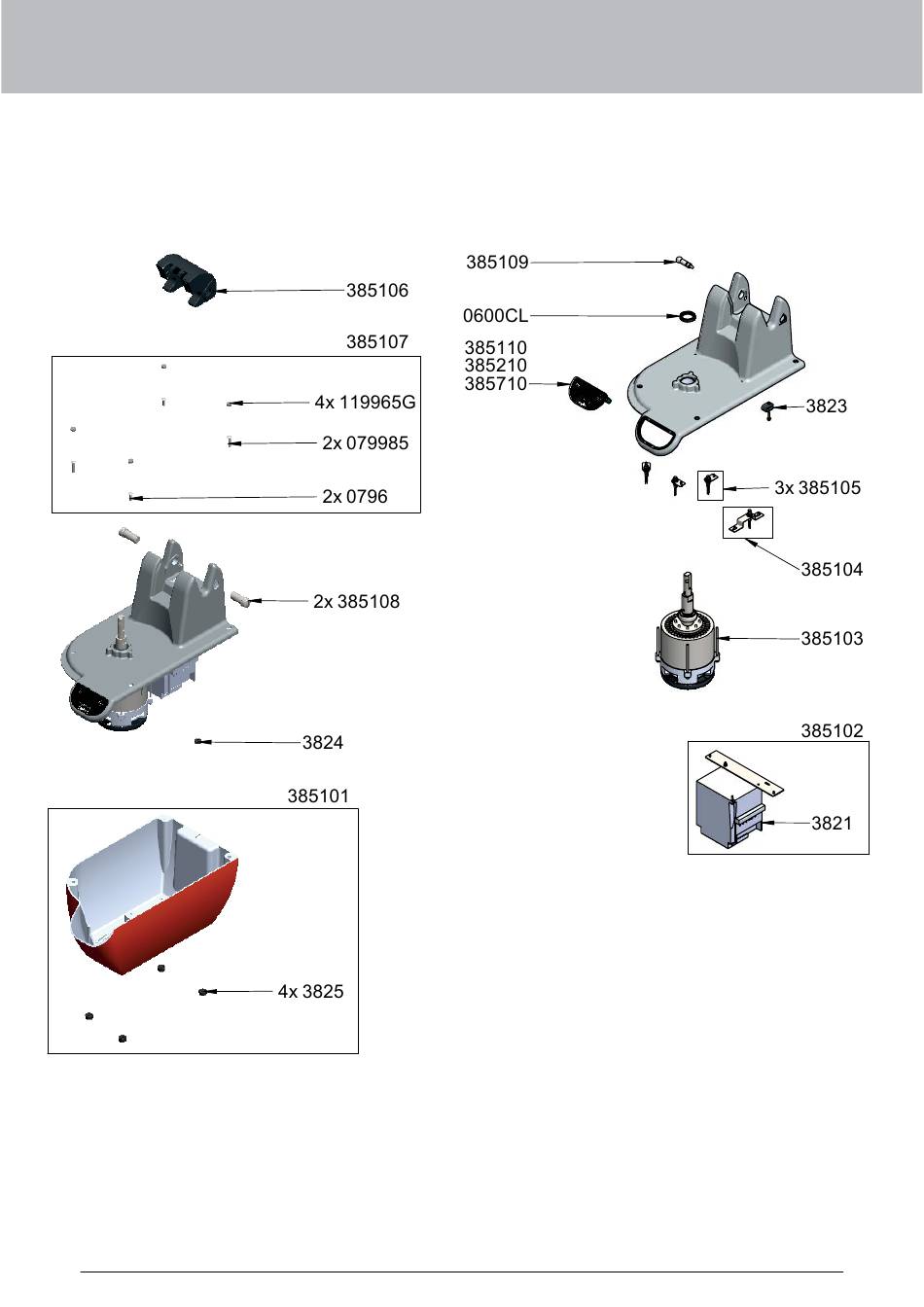 385106

385107

4x 119965G

2x 079985

2x 0796

2x 385108

3824

385101

4x 3825

385109

0600CL

385110
385210
385710

3823

3x 385105

385104

385103

385102

3821