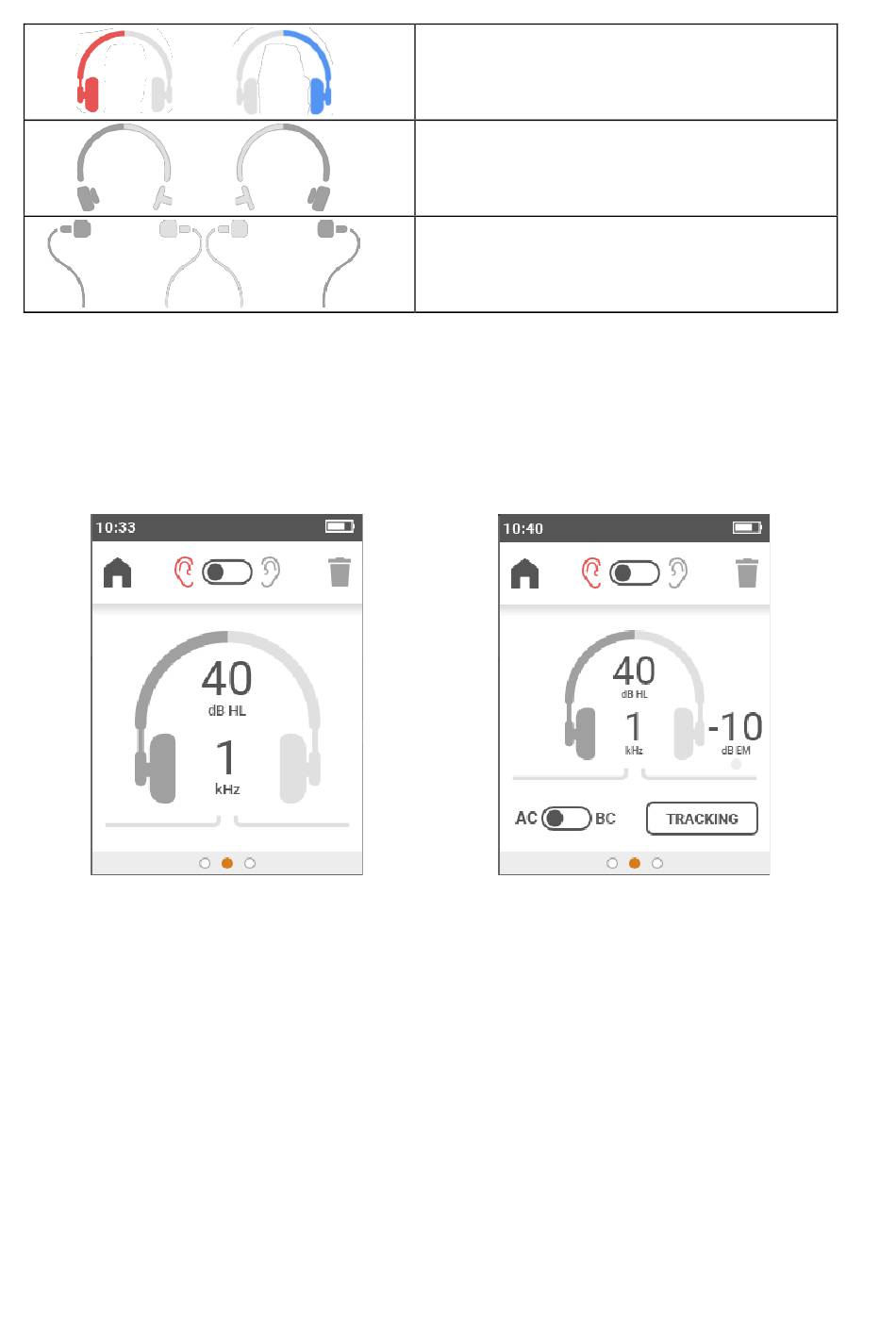 10:33

40
dB HL

1
kHz

10:40

40
dB HL

1
kHz

-10
dB EM

AC BC

TRACKING