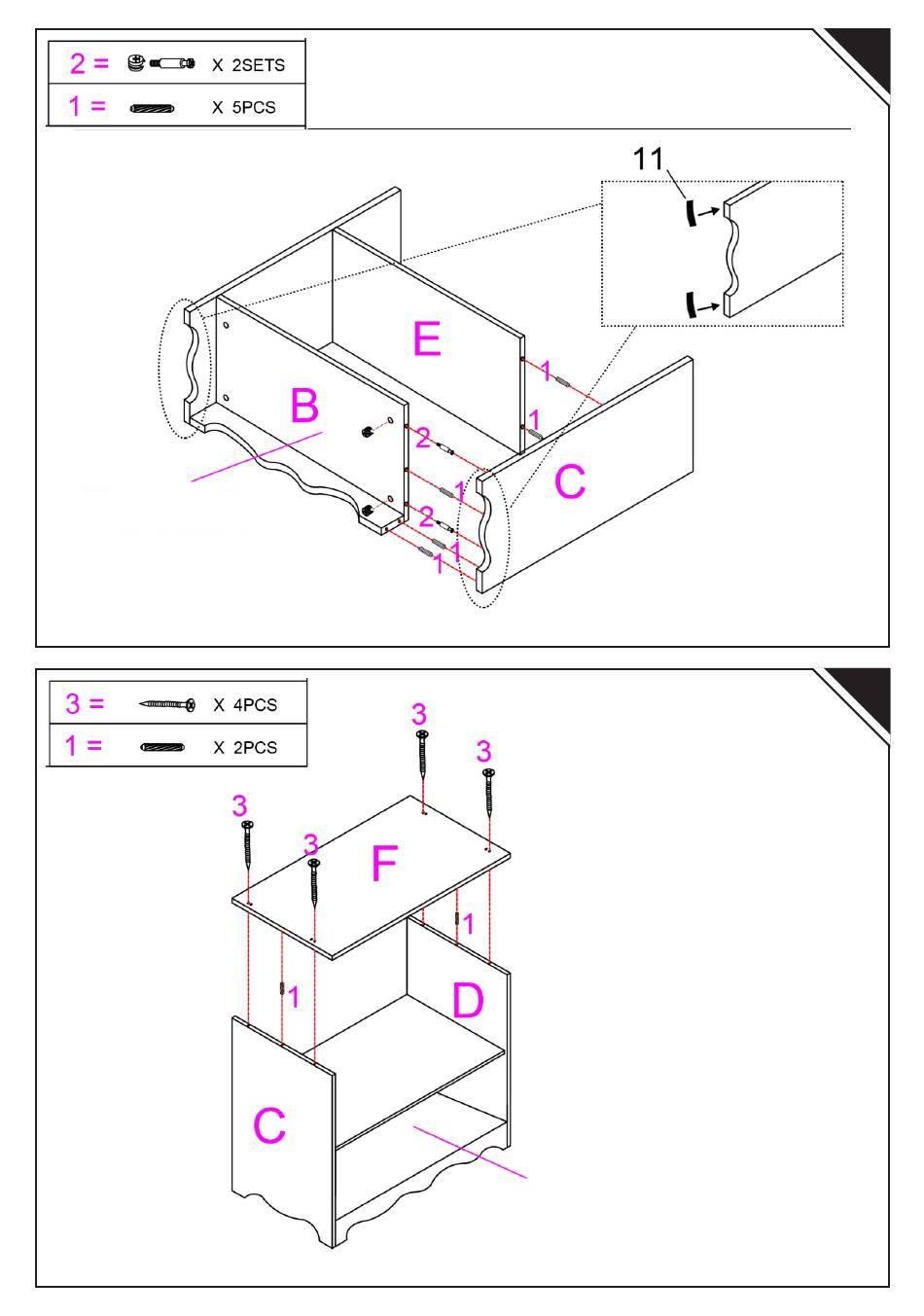 | 2 = | X 2SETS |
|---|---|
| 1 = | X 5PCS |

11

E

B

C

1
1
2
1
2
1
1

| 3 = | X 4PCS |
|---|---|
| 1 = | X 2PCS |

3
3
3
3

F

1
1

D

C