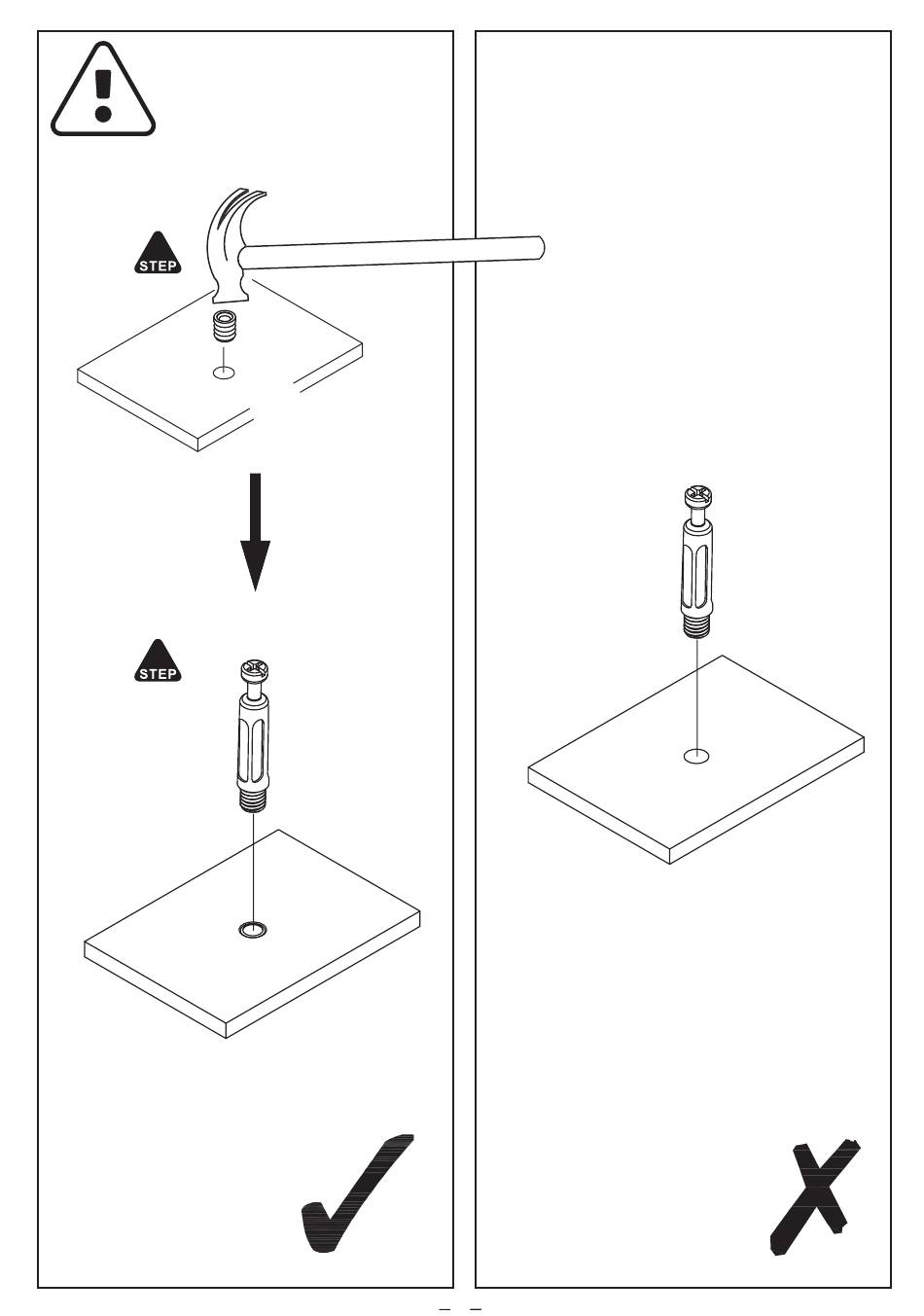 STEP

STEP