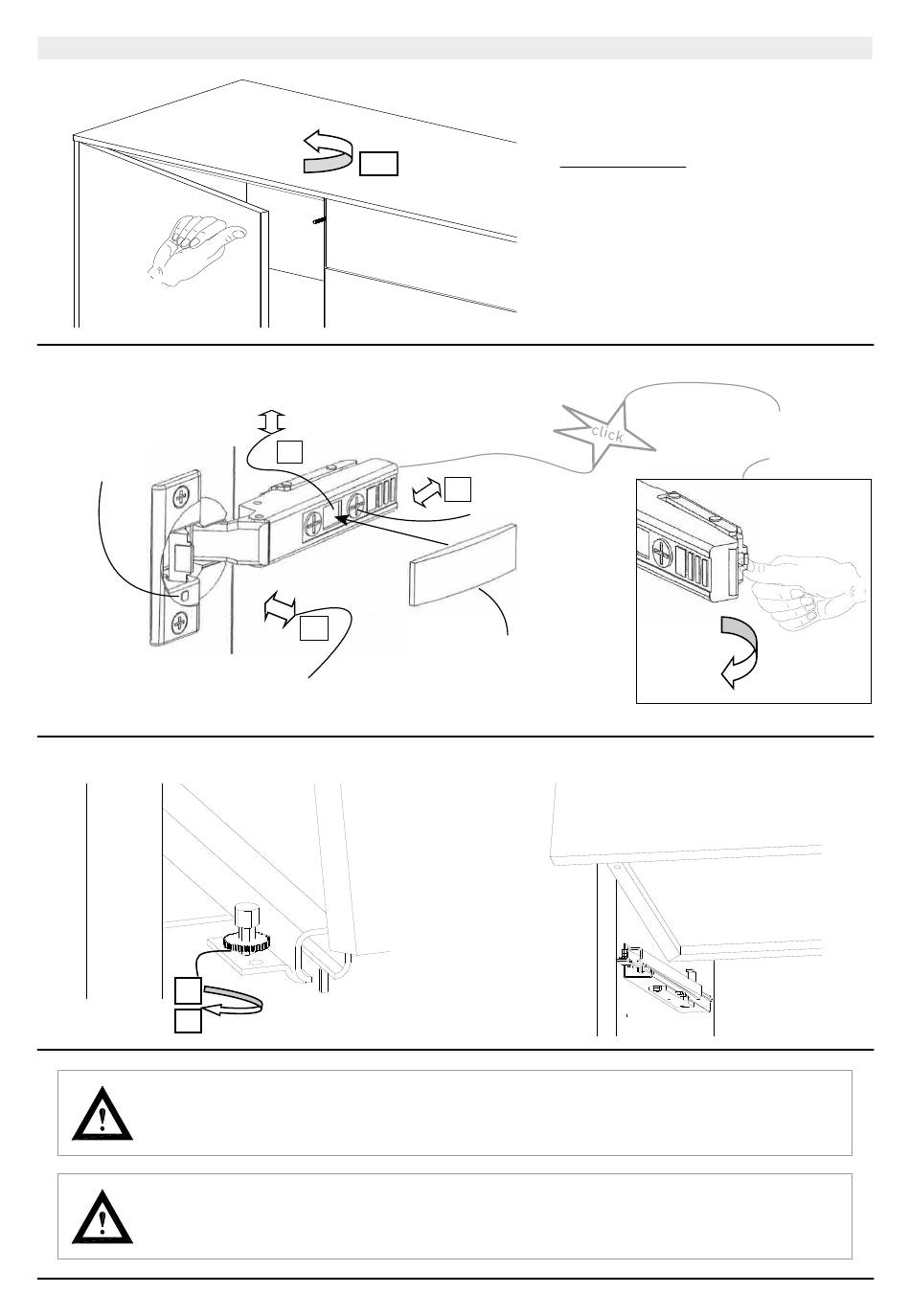 click