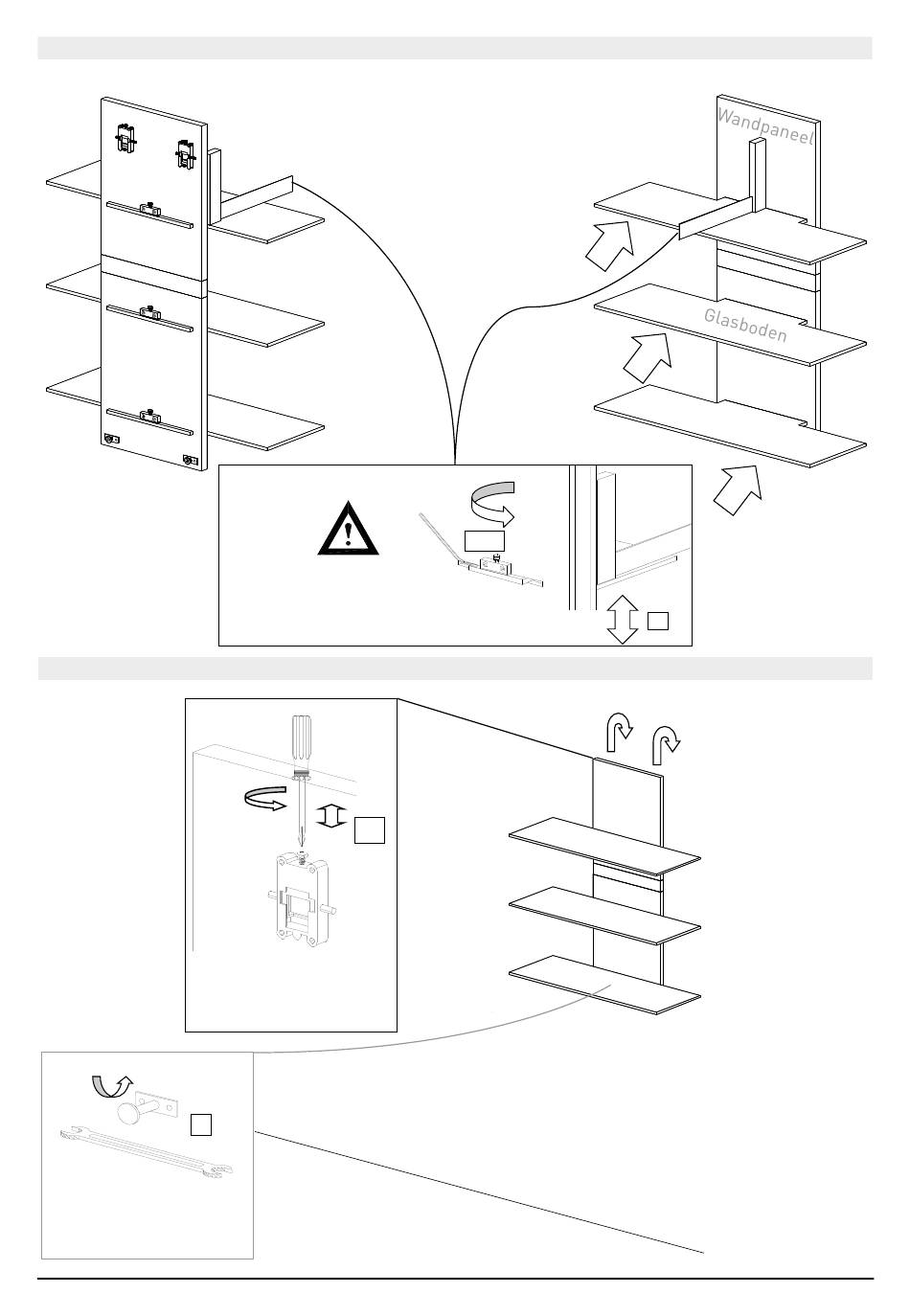 Wandpaneel

Glasboden