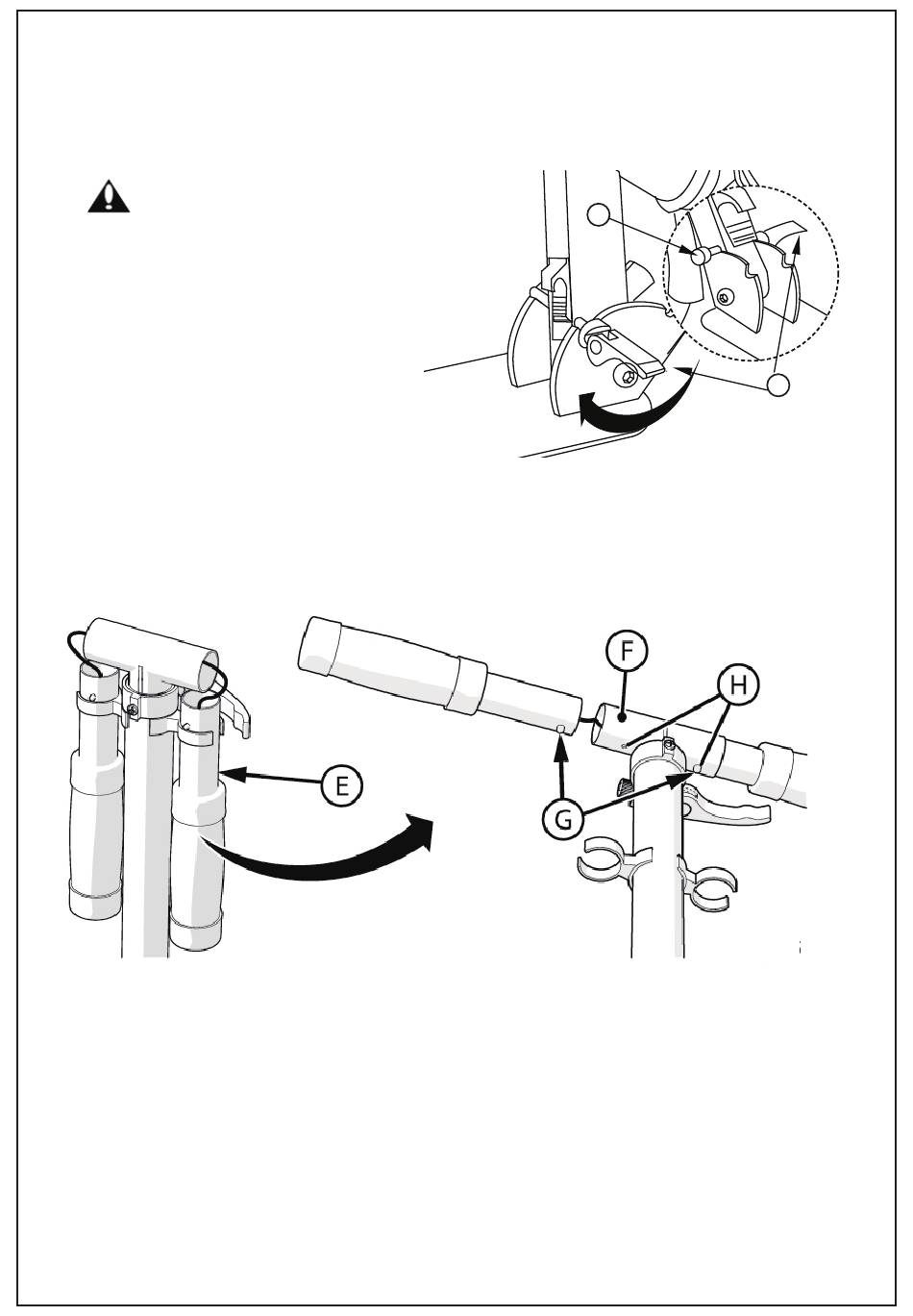 F

H

E

G