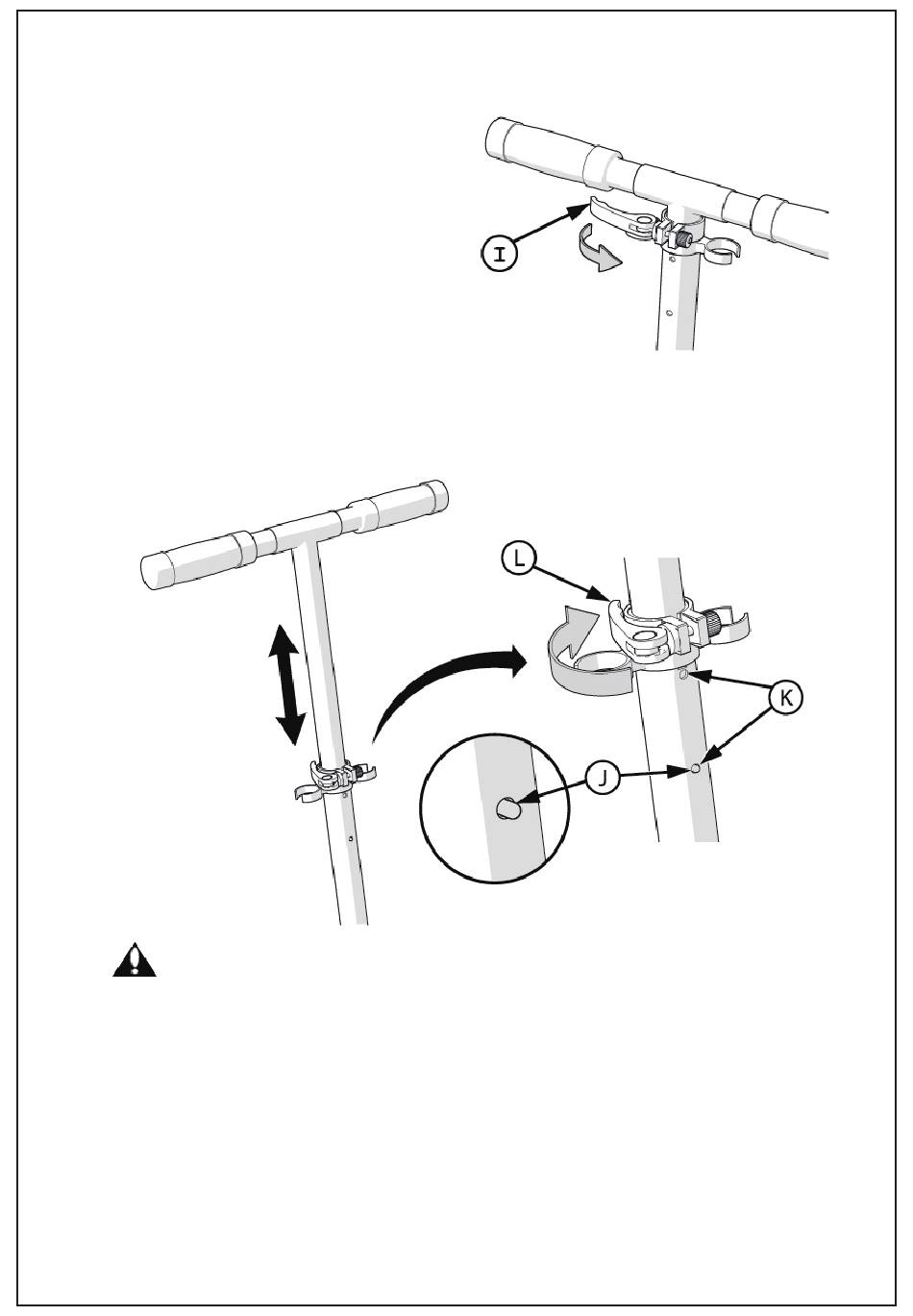 I

L

K

J