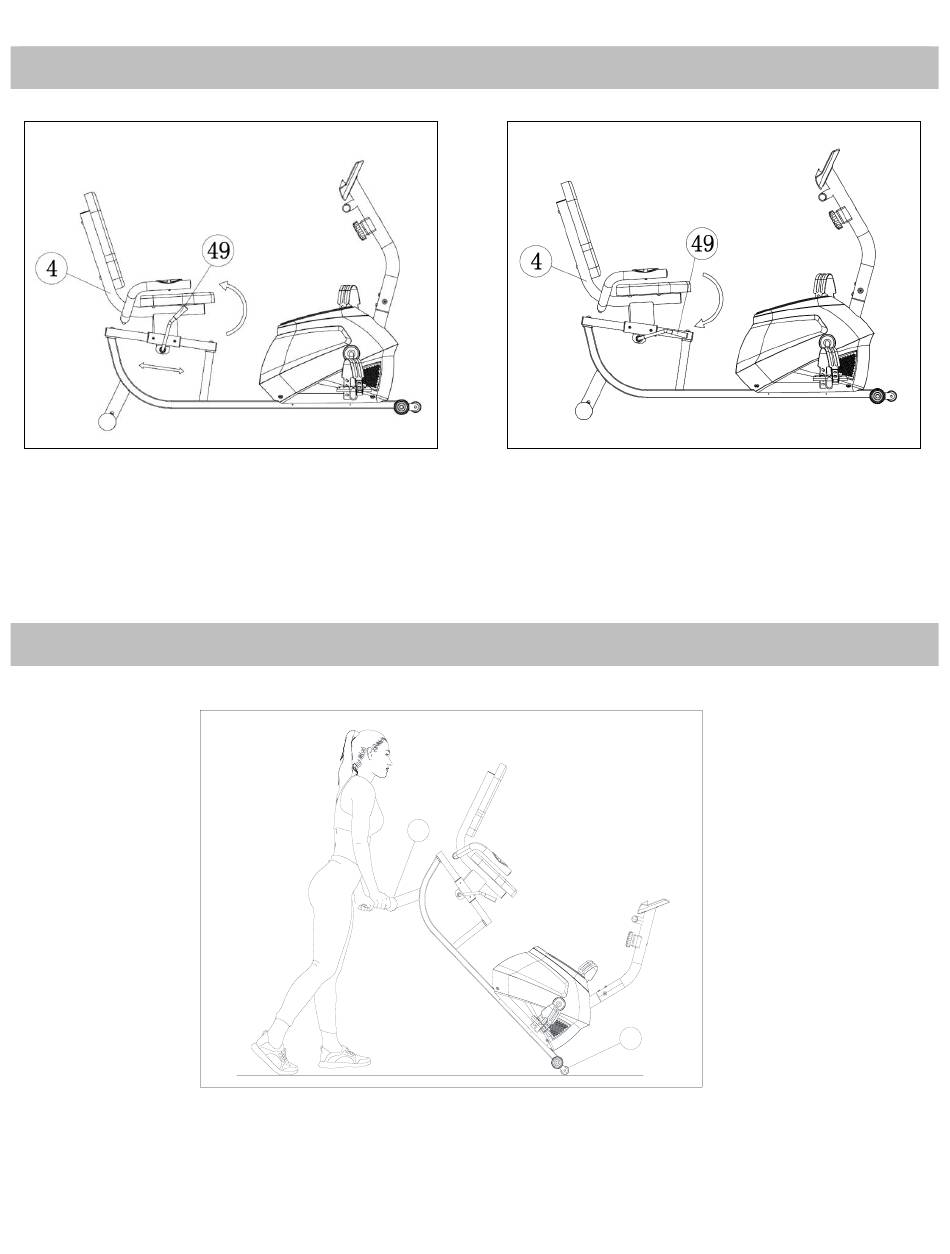 4

49

4

49