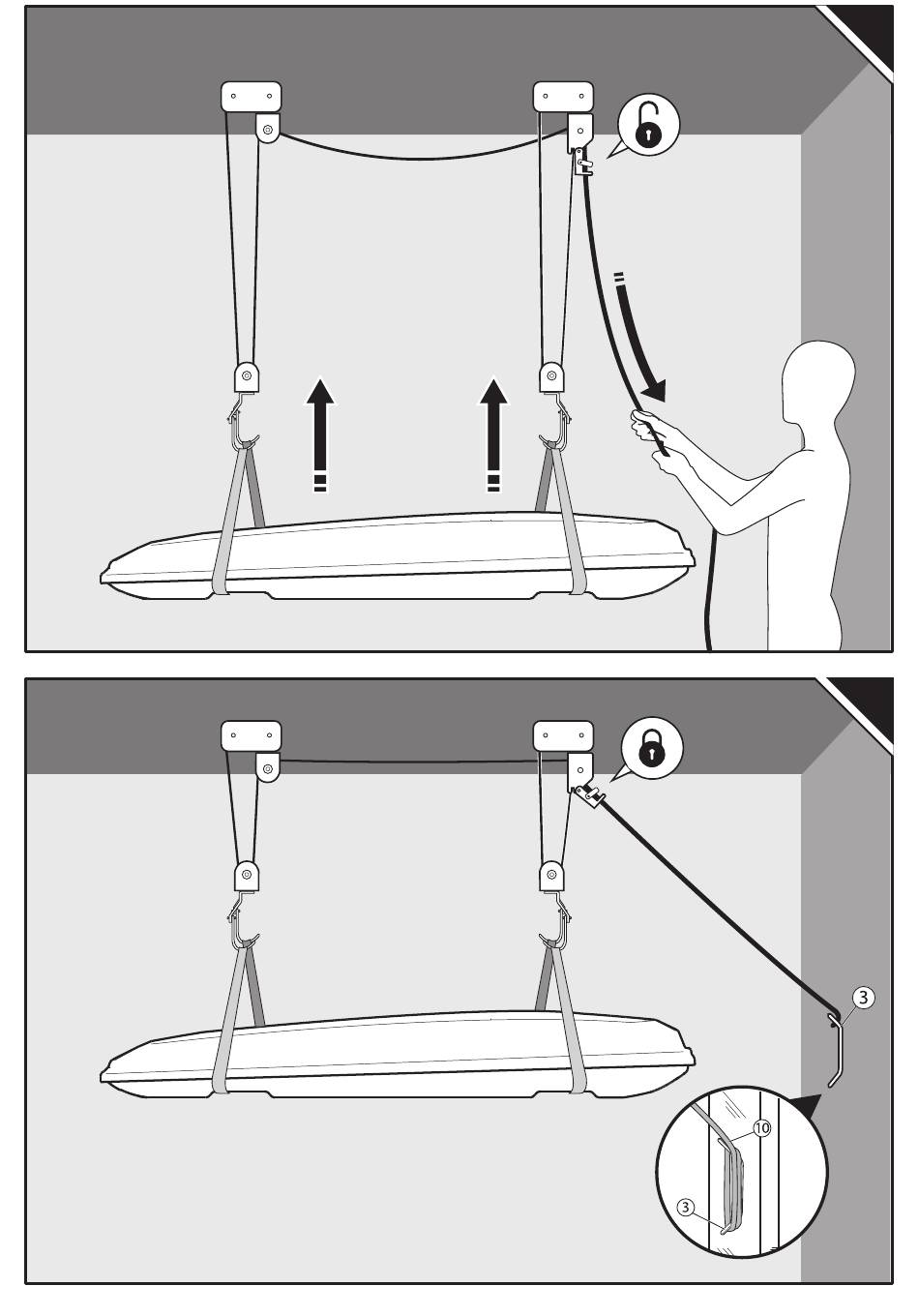 3

10

3