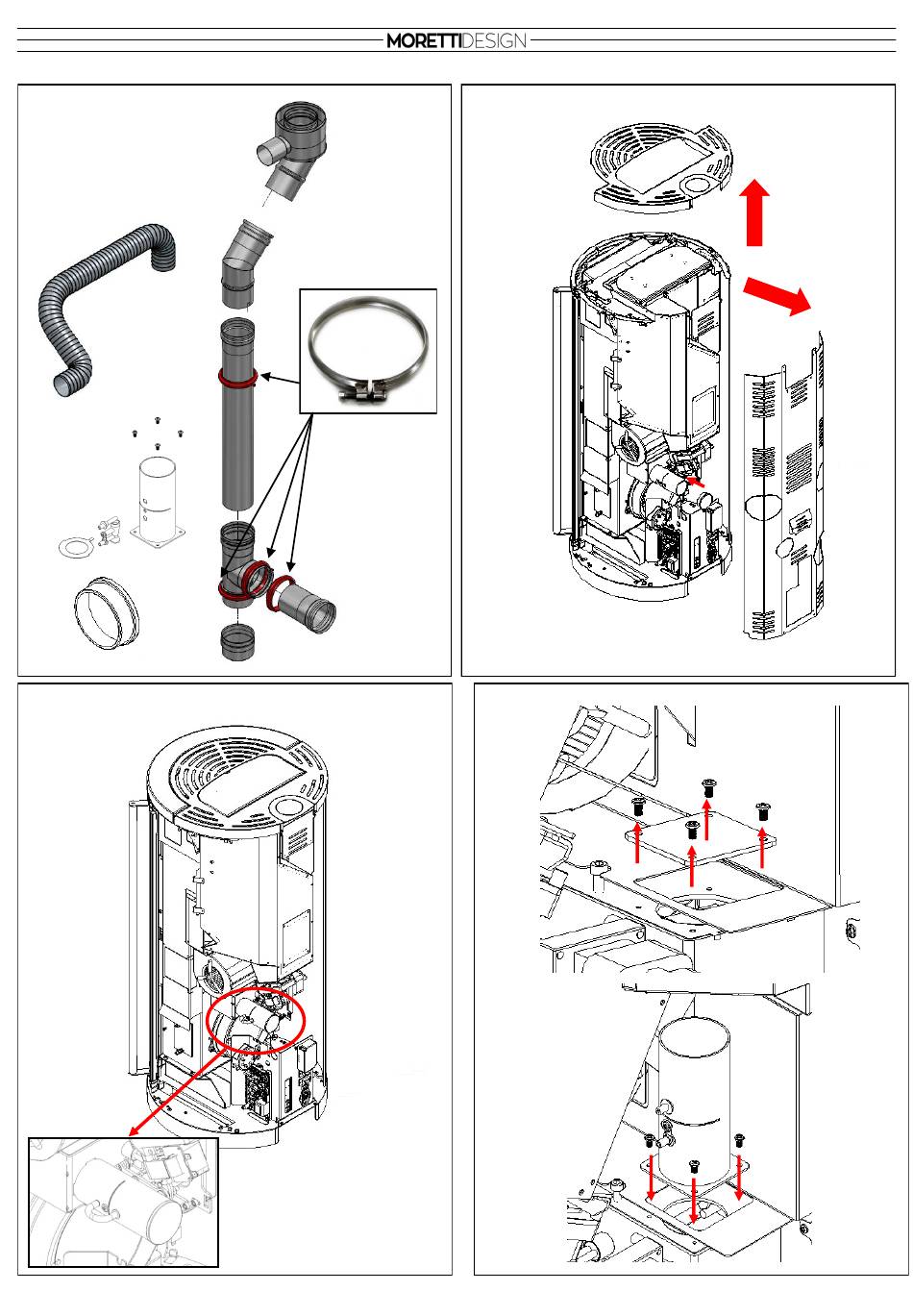 MORETTIDESIGN