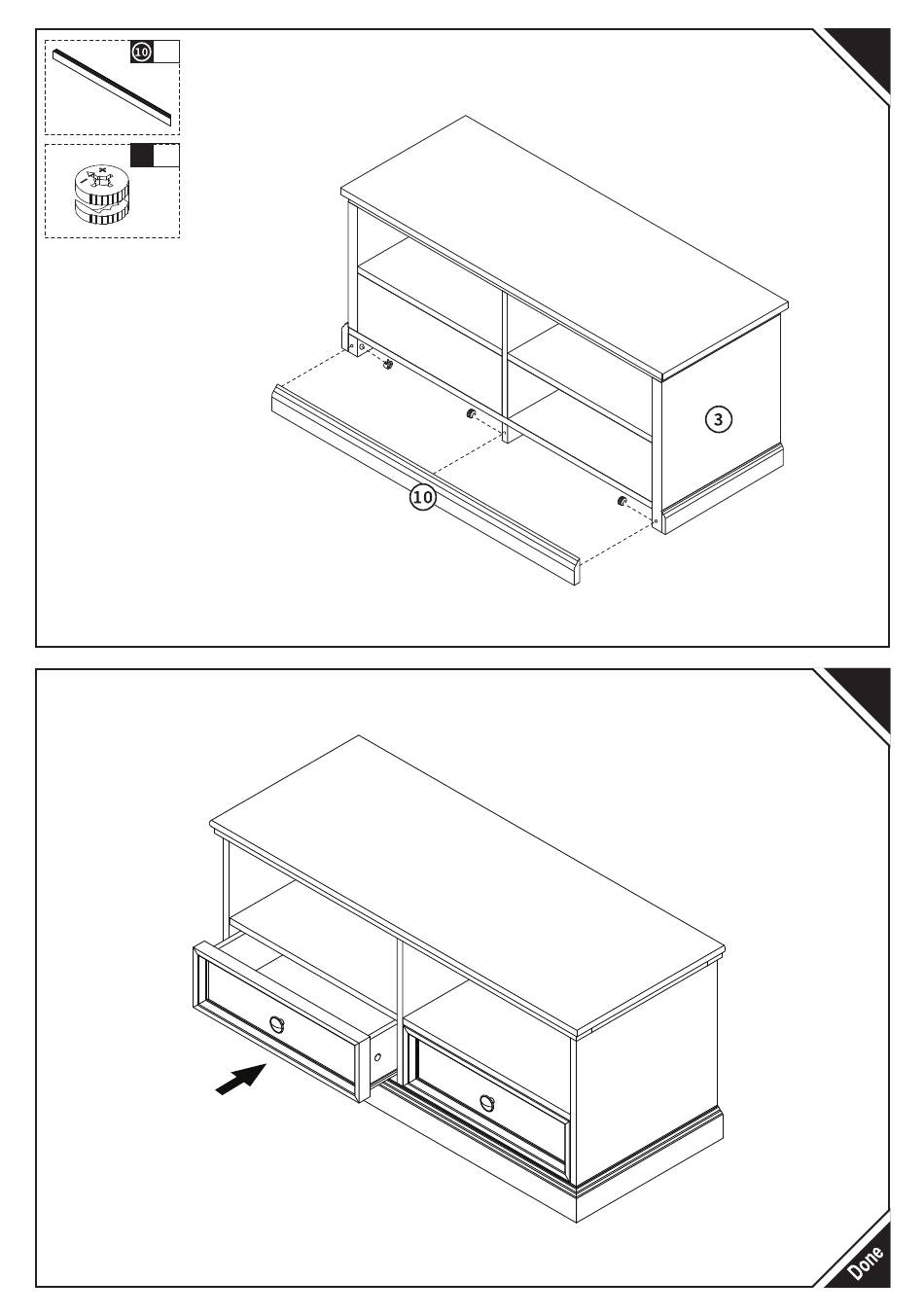 10

3

10

Done