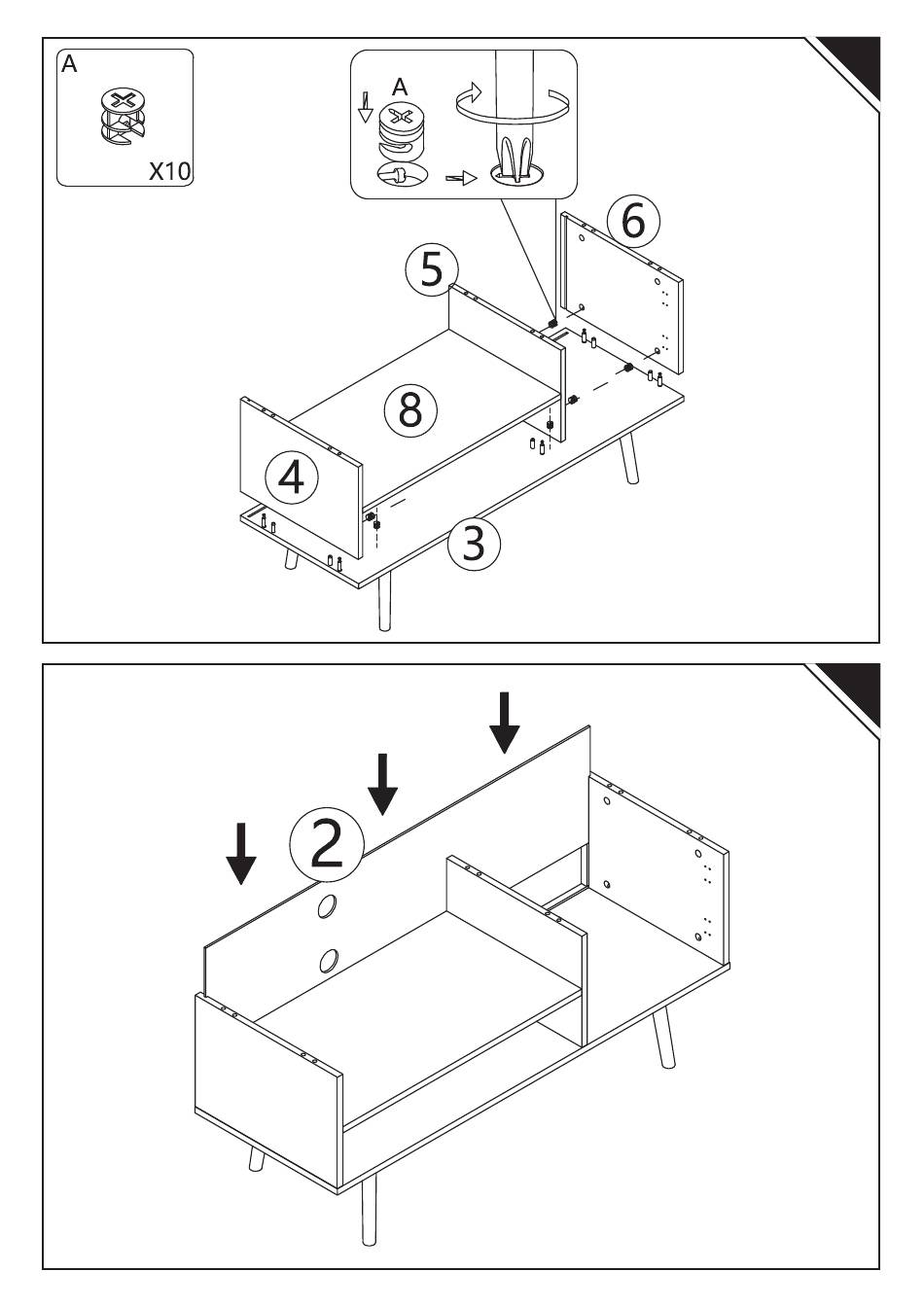 A

X10

A

6

5

8

4

3

2