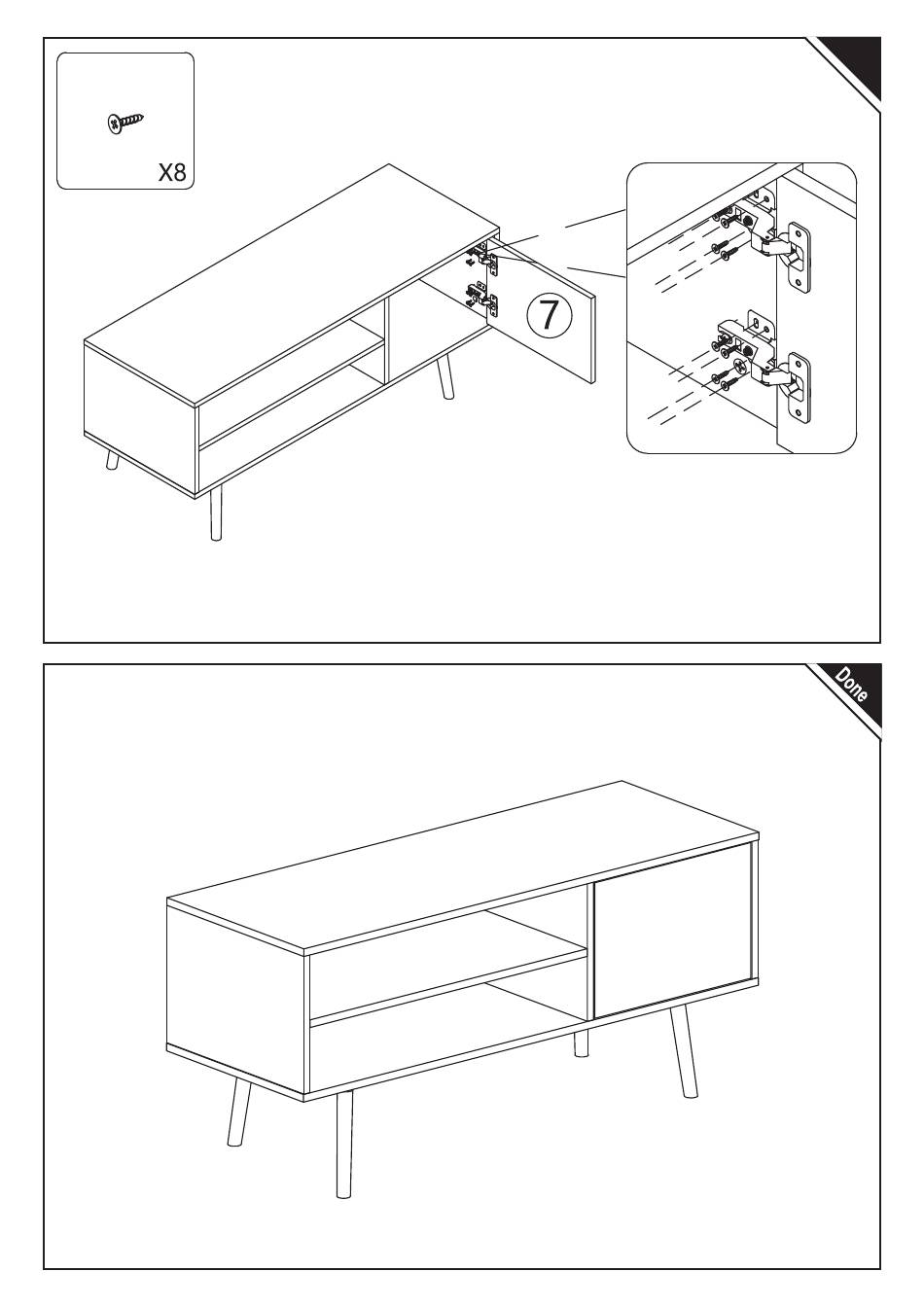 X8

7

Done