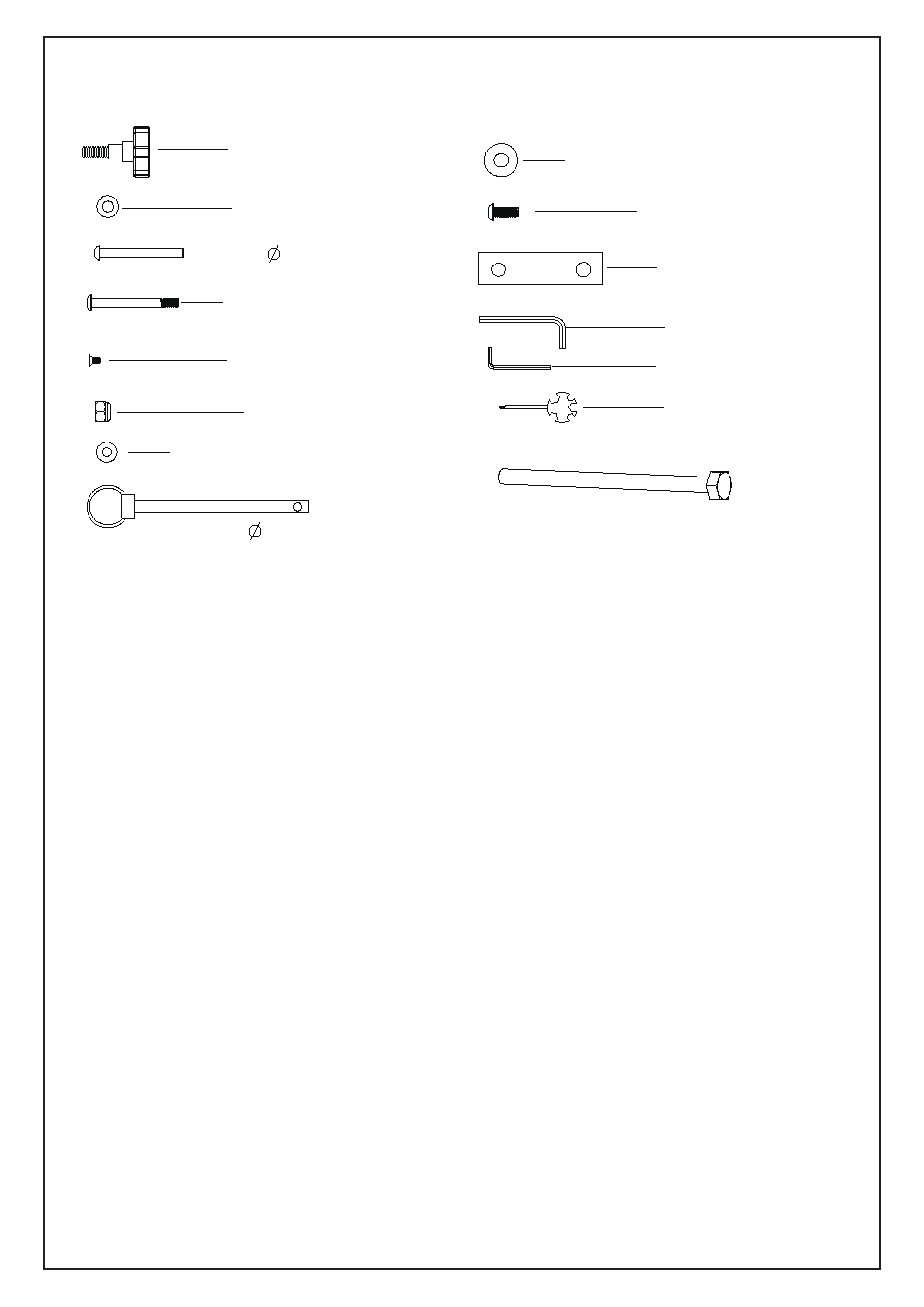 Ø

Ø