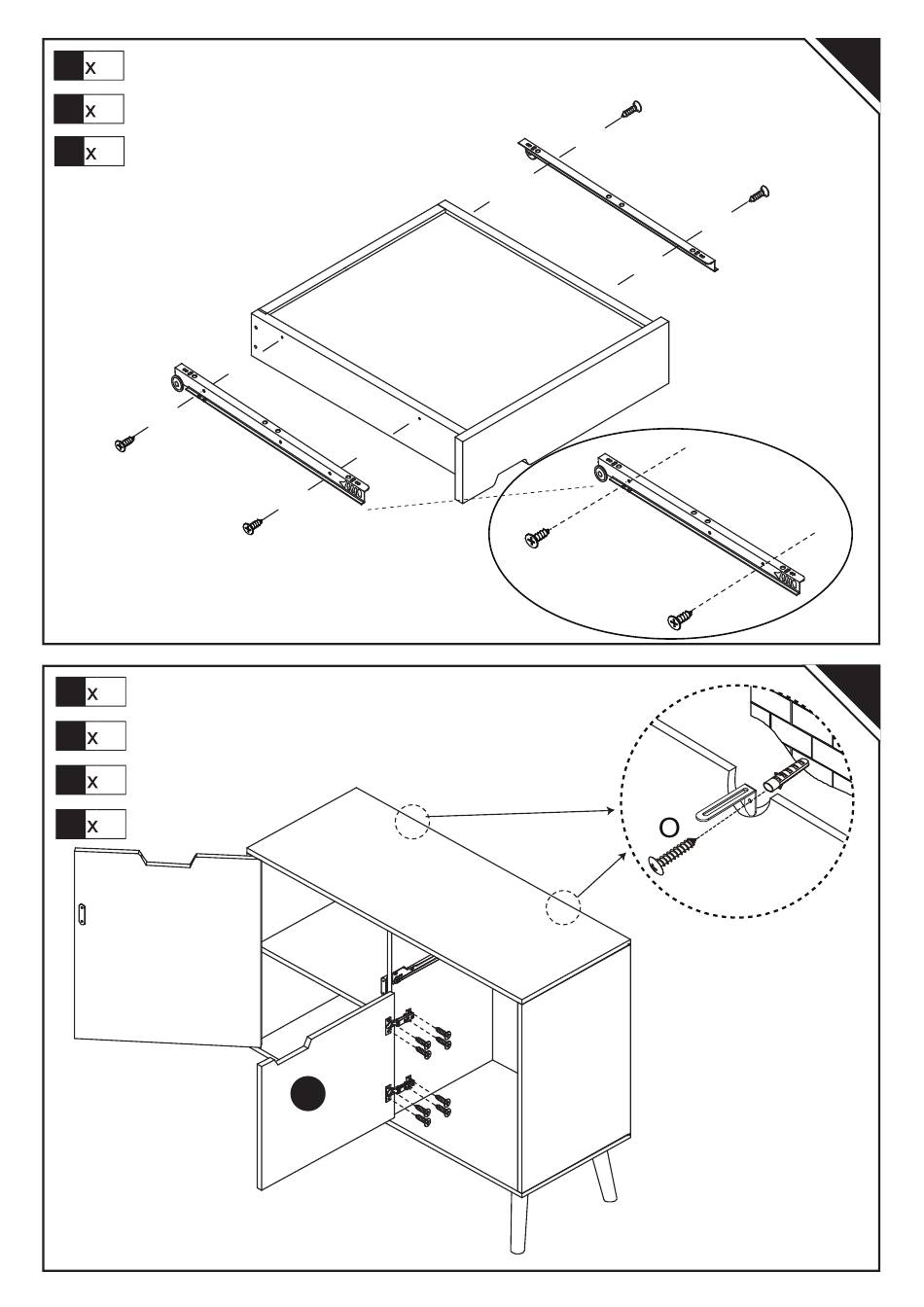 x
x
x

x
x
x
x
O