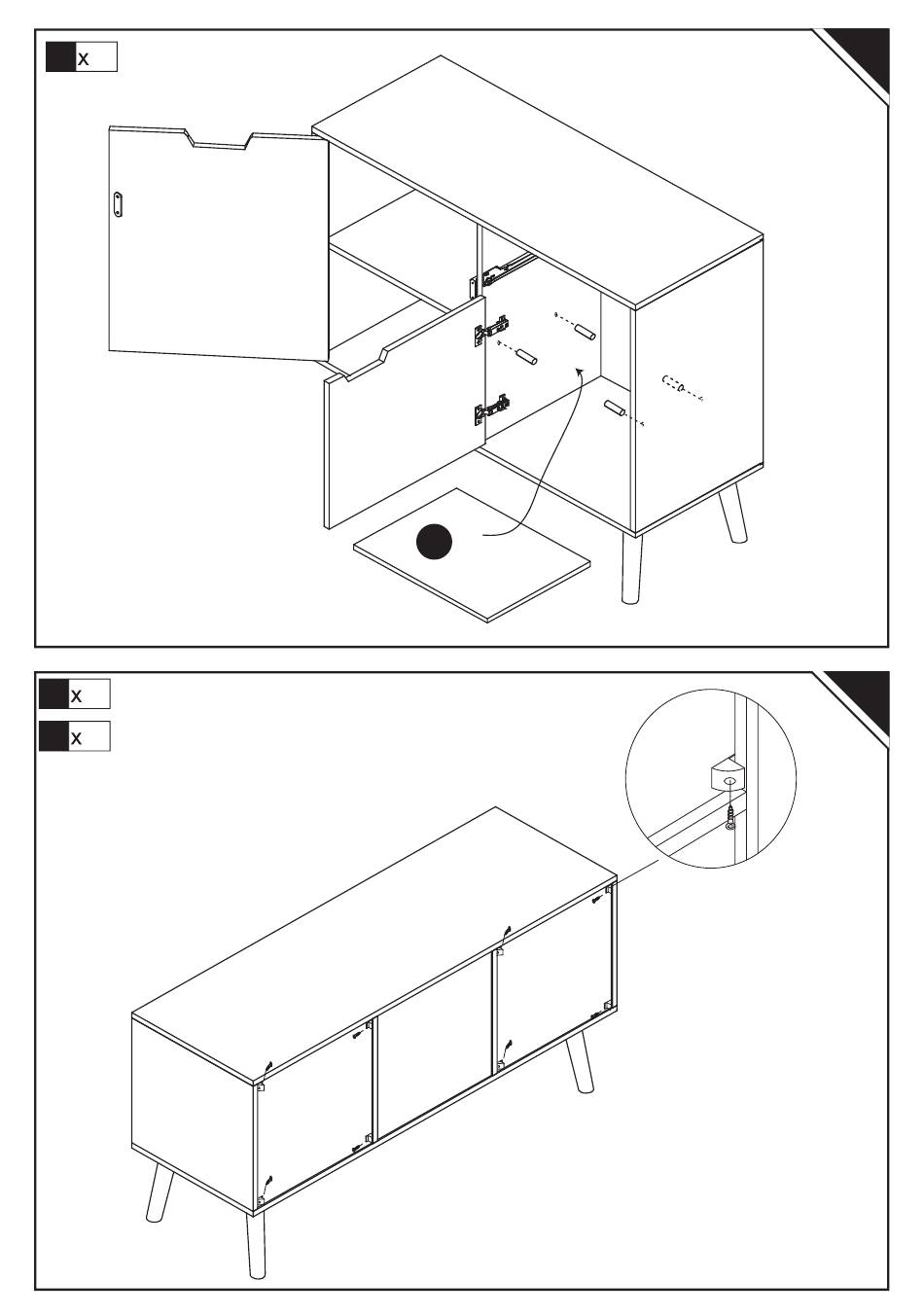 x

x

x