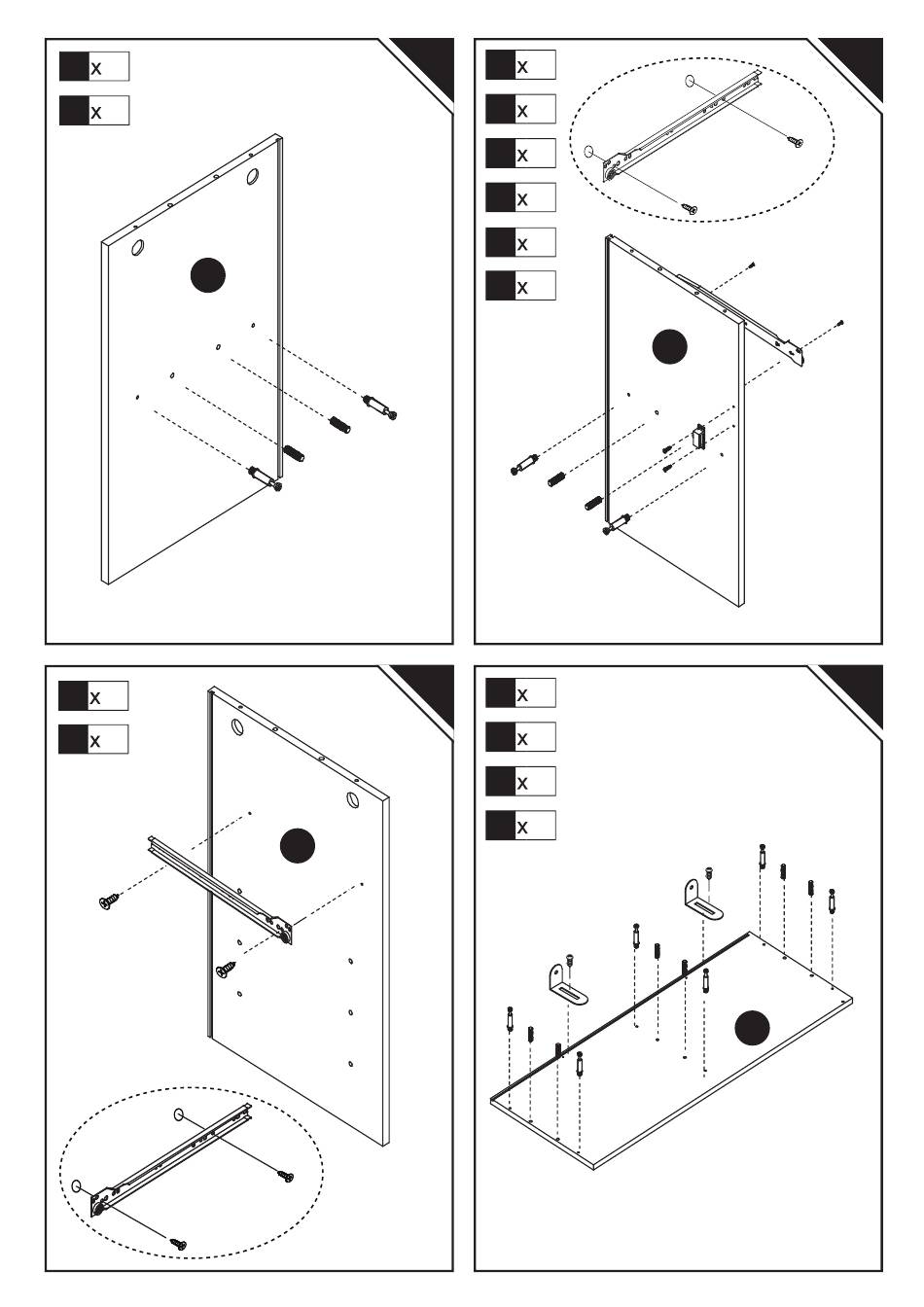 x
x

x
x
x
x
x
x

x
x

x
x
x
x