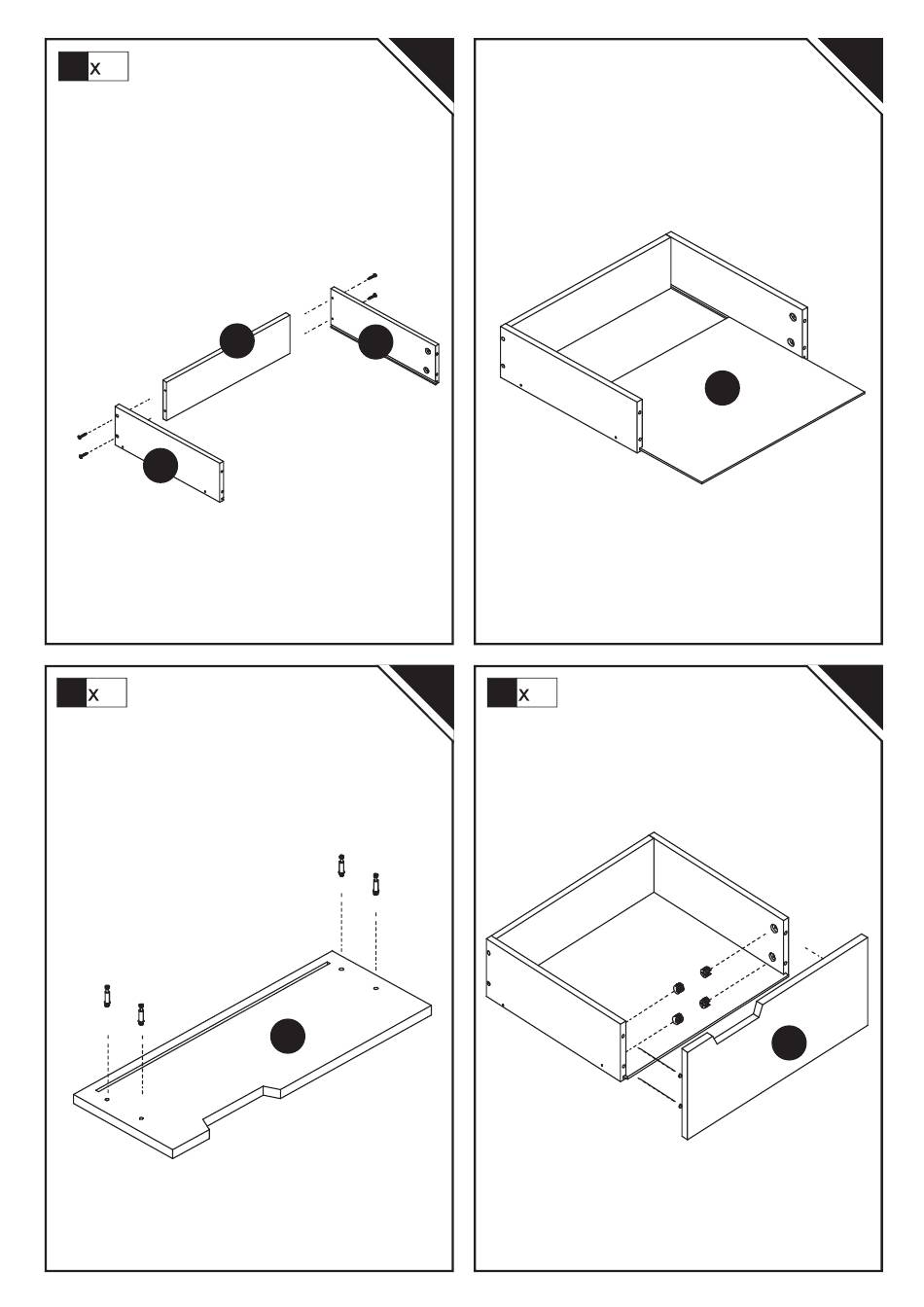 x

x

x