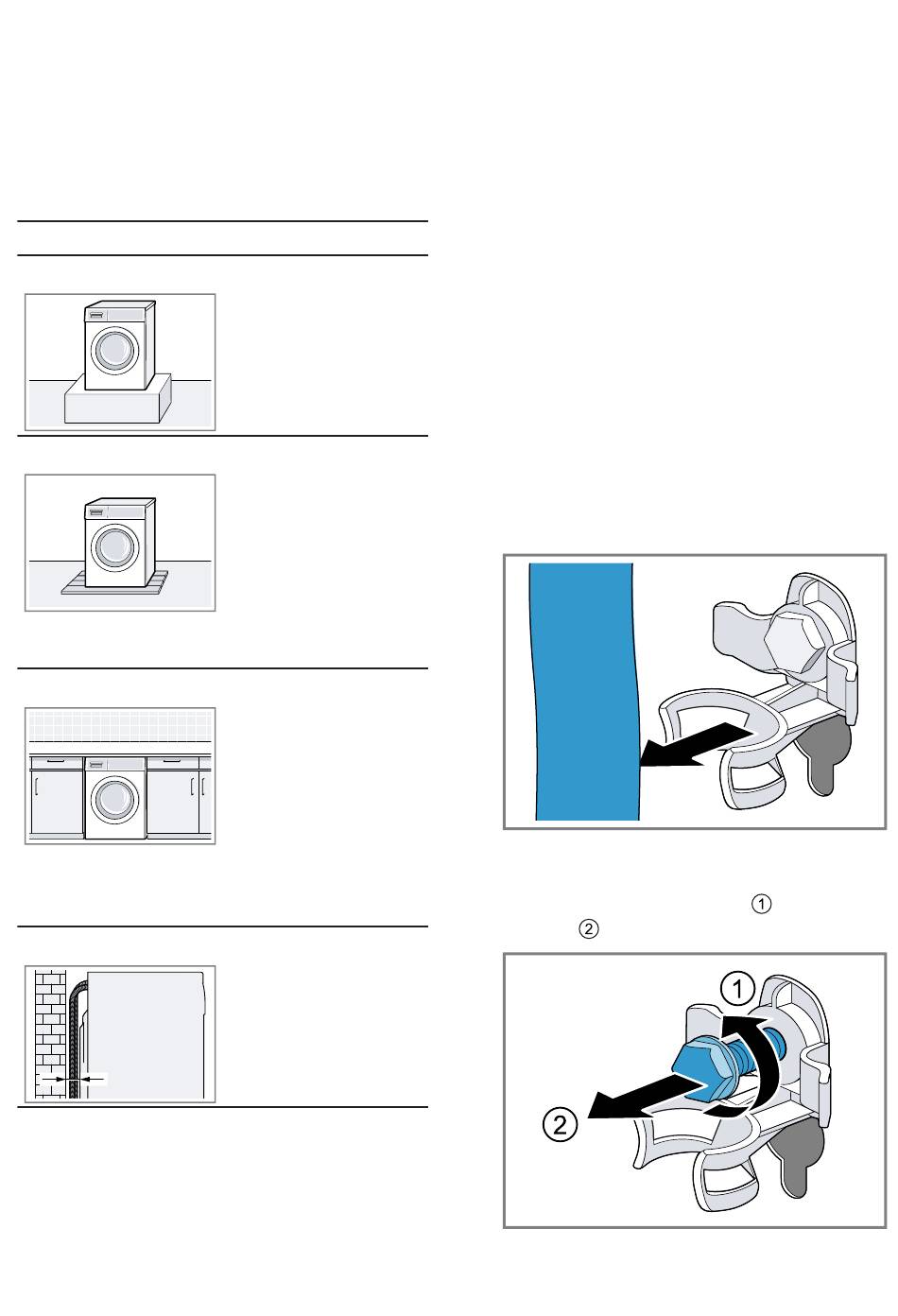 ①
②

①

②