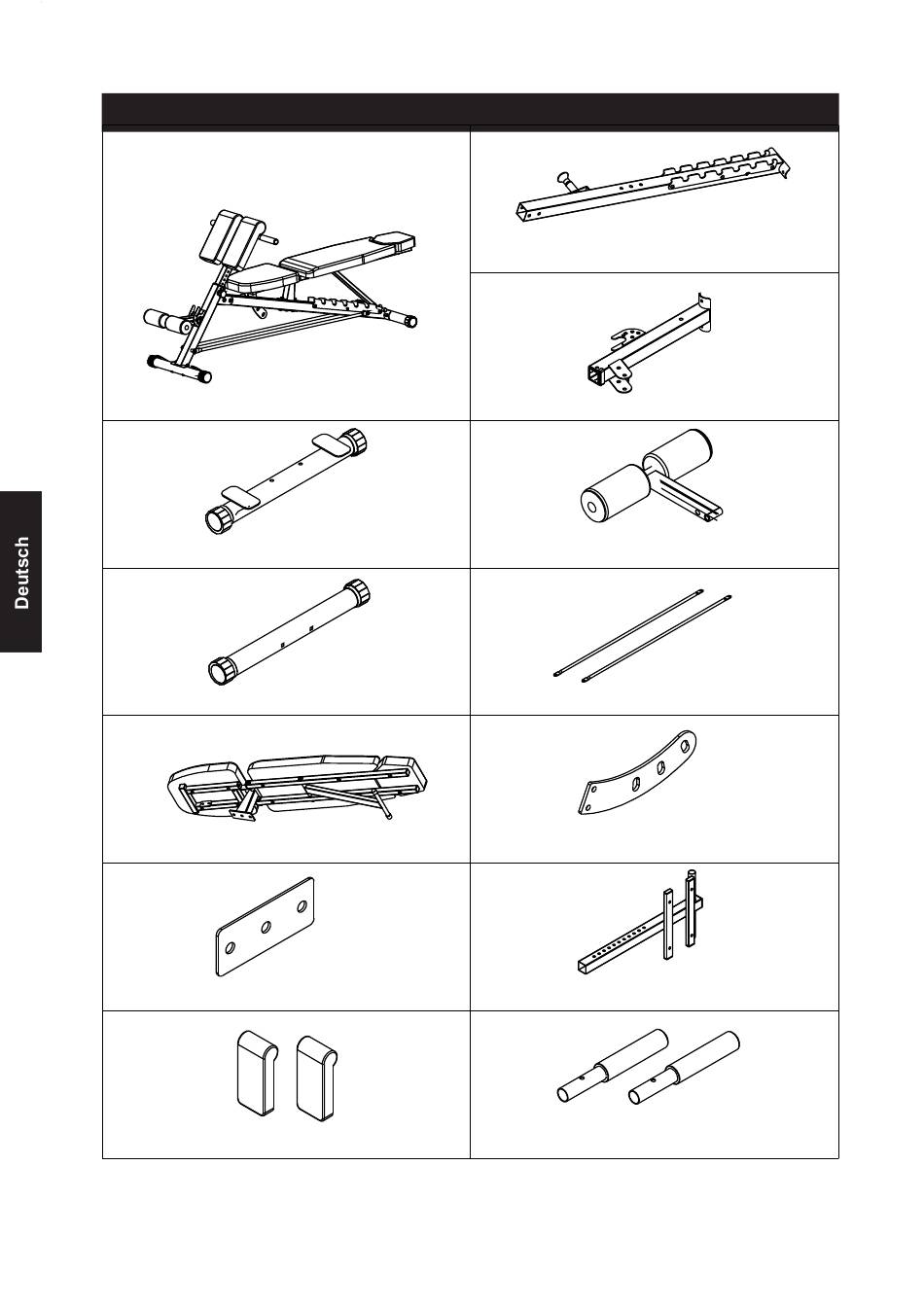 Deutsch