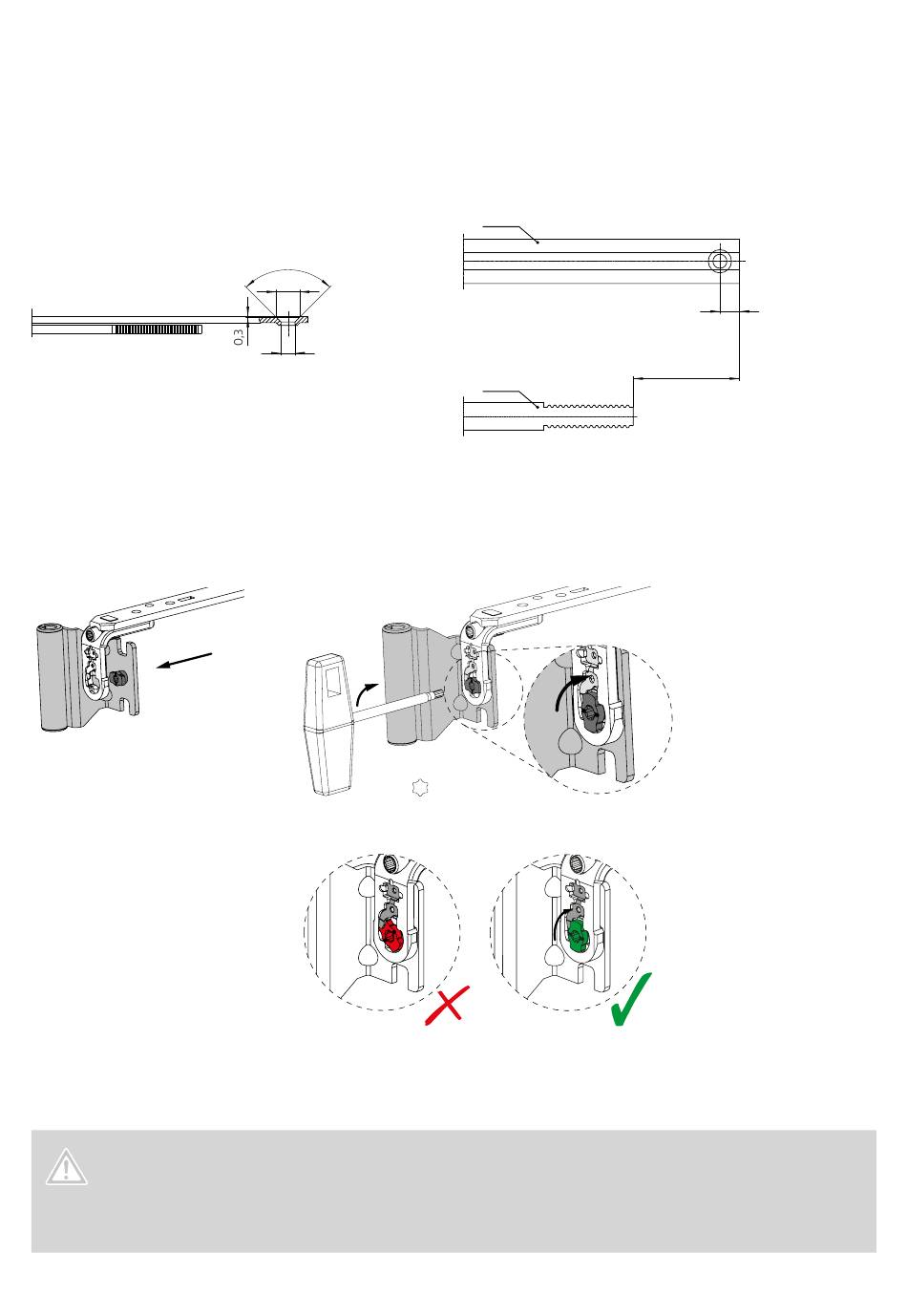 0,3