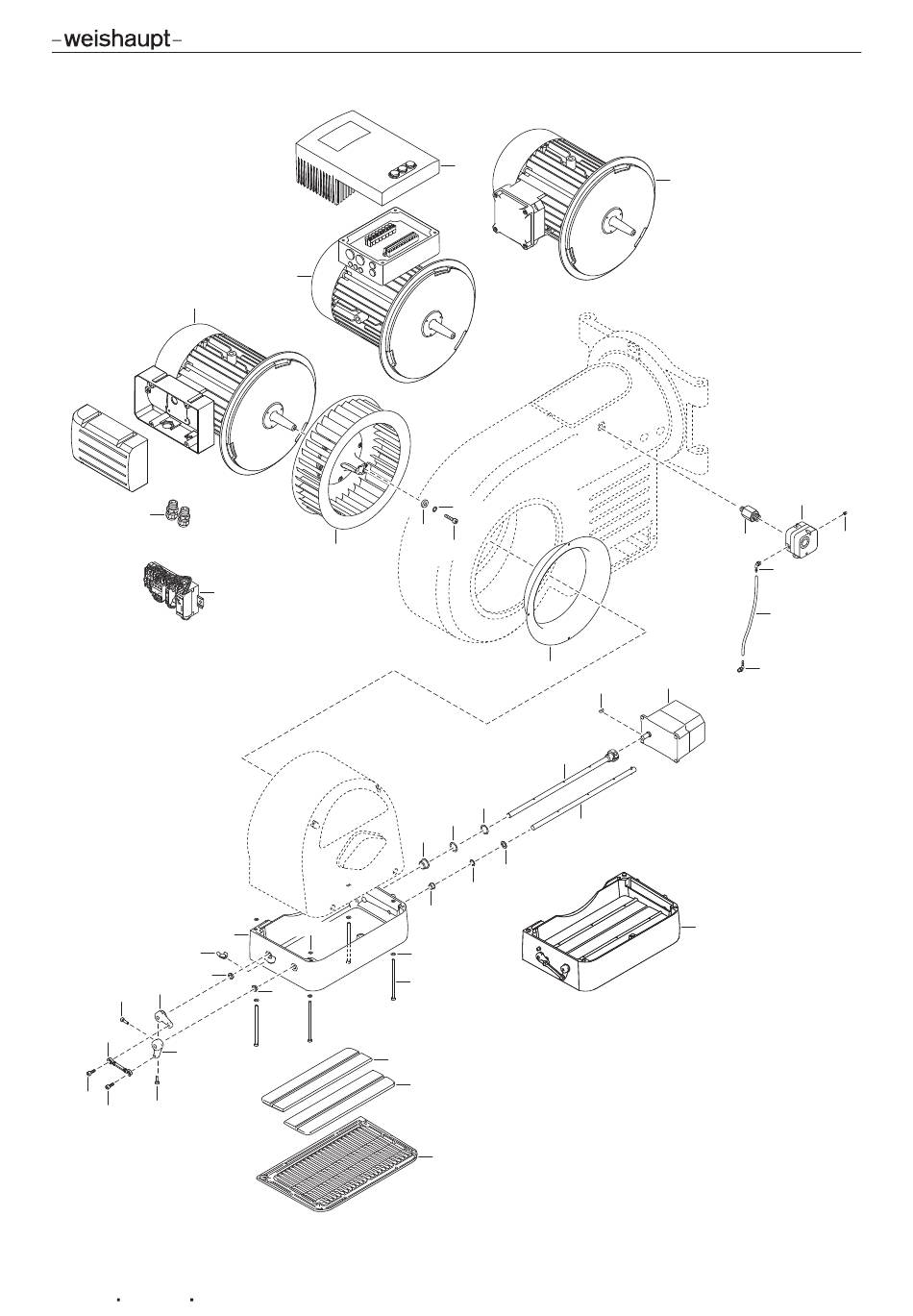 -weishaupt-