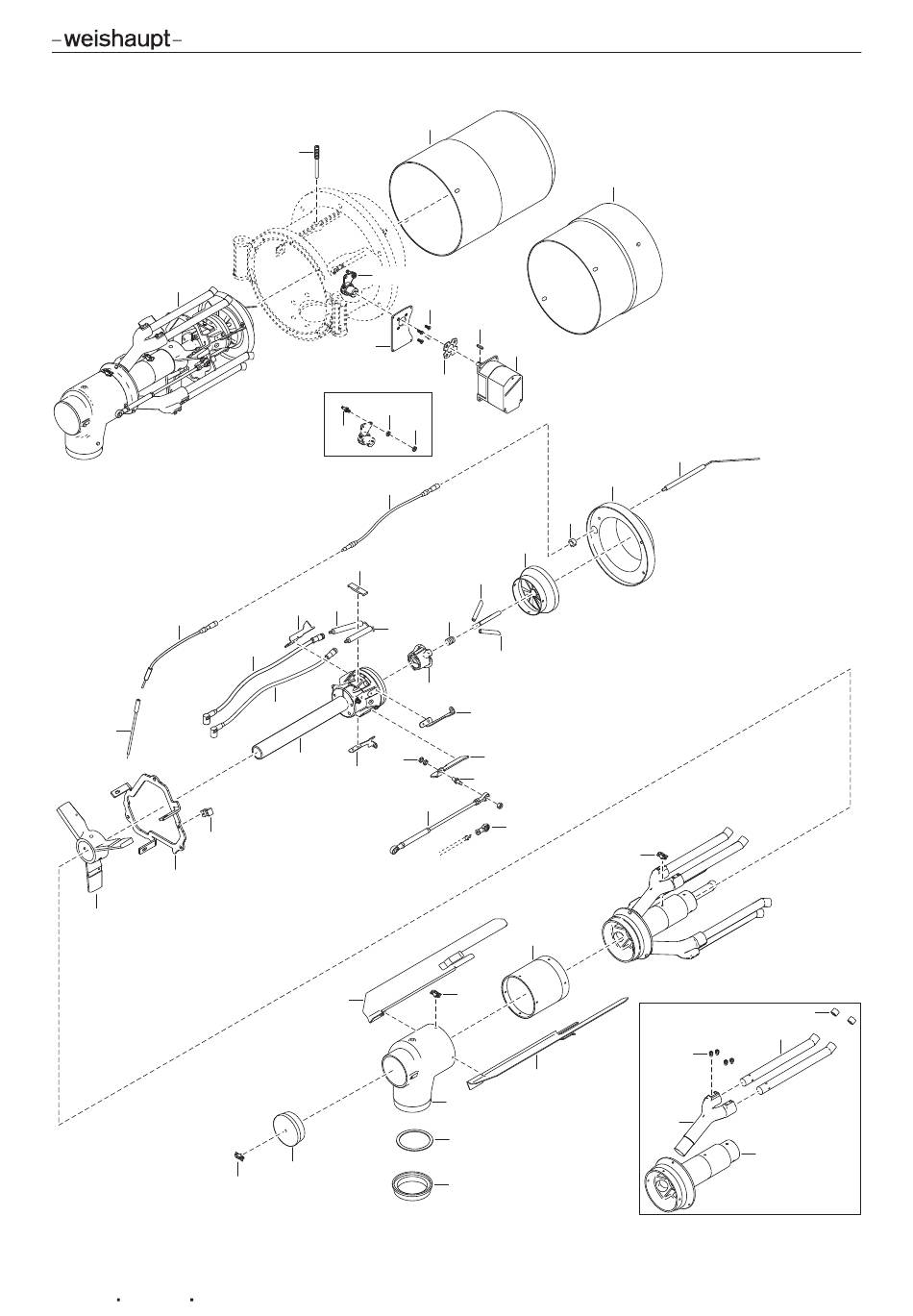 –weishaupt–