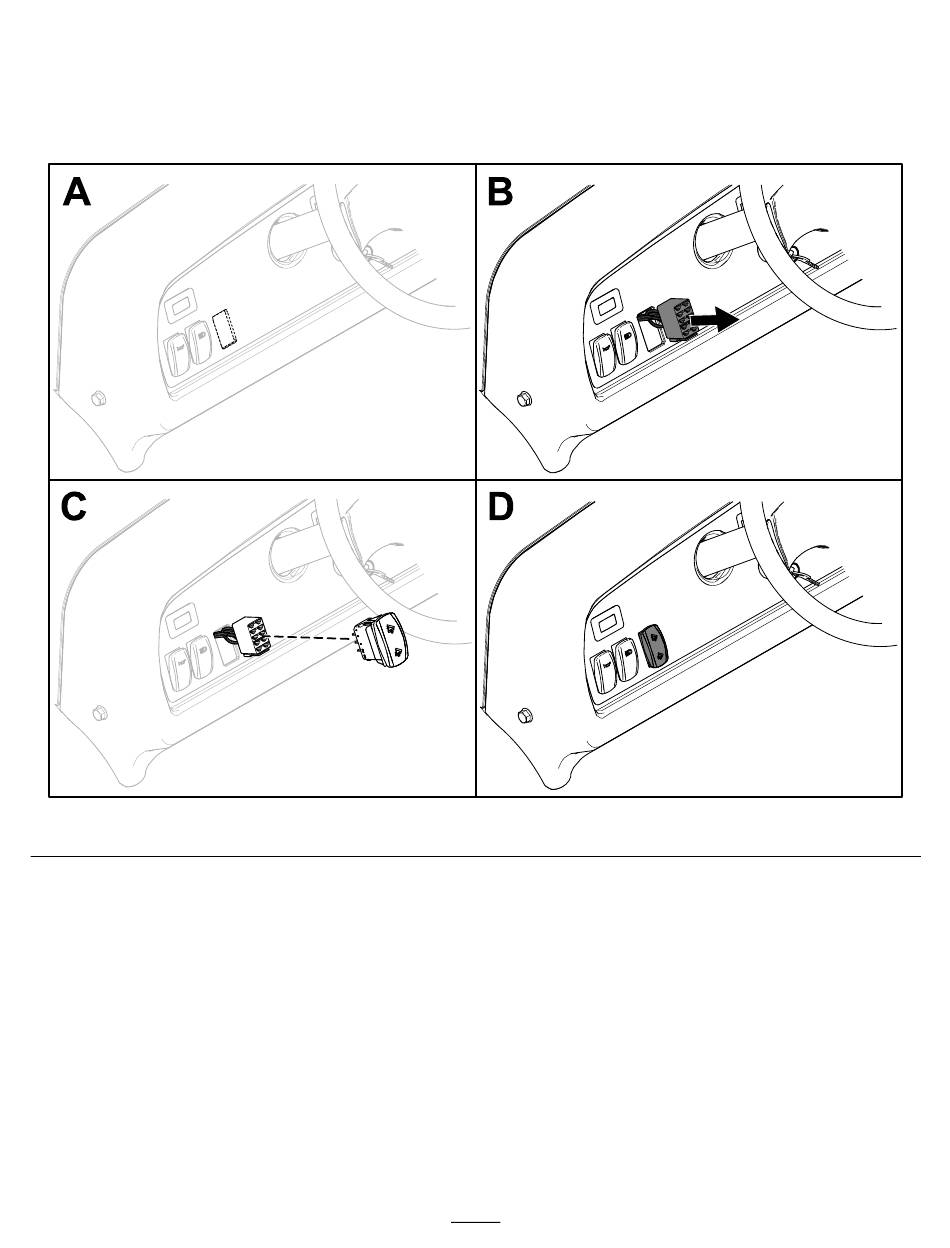 A

B

C

D