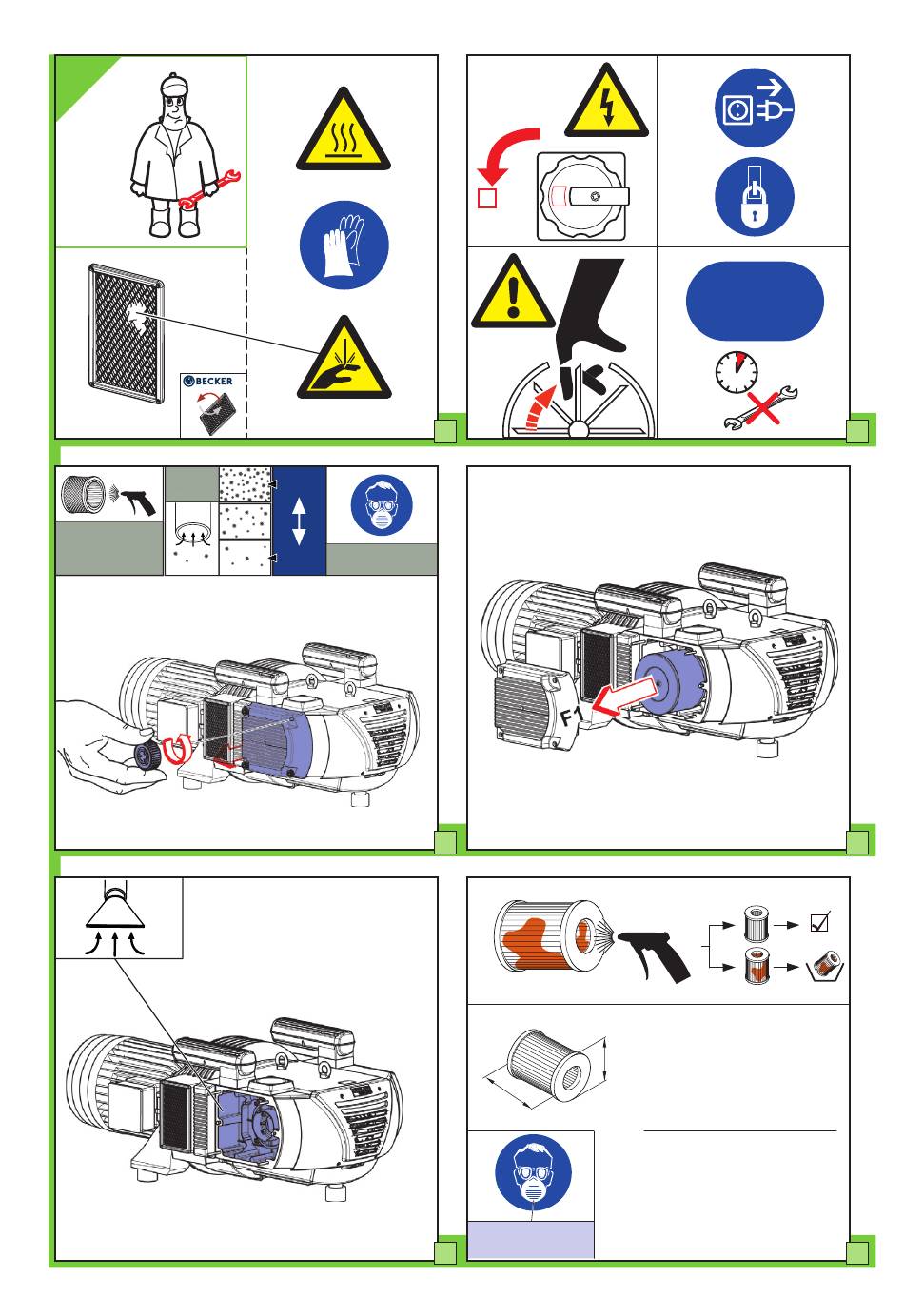 BECKER

F1