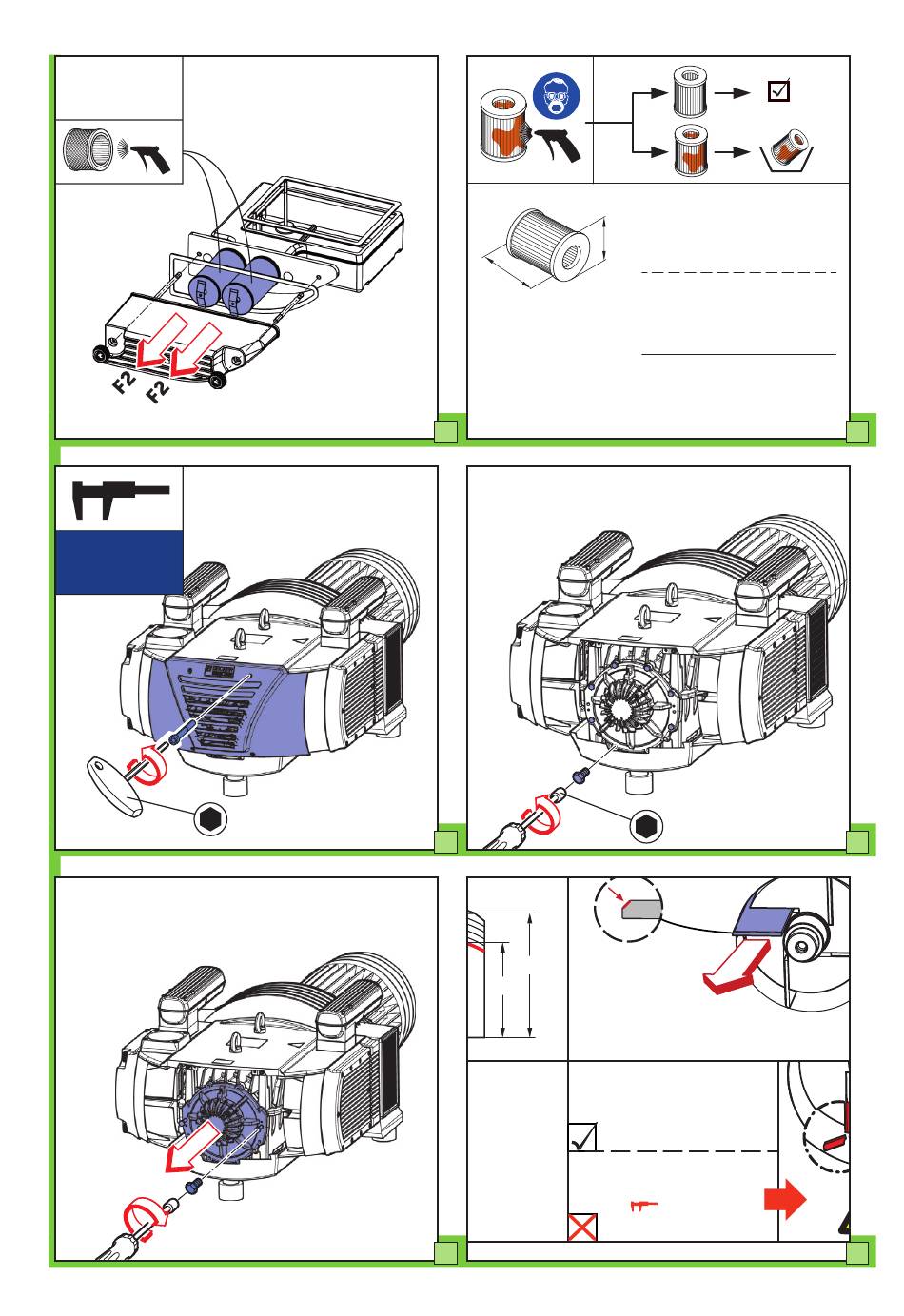 F2
F2