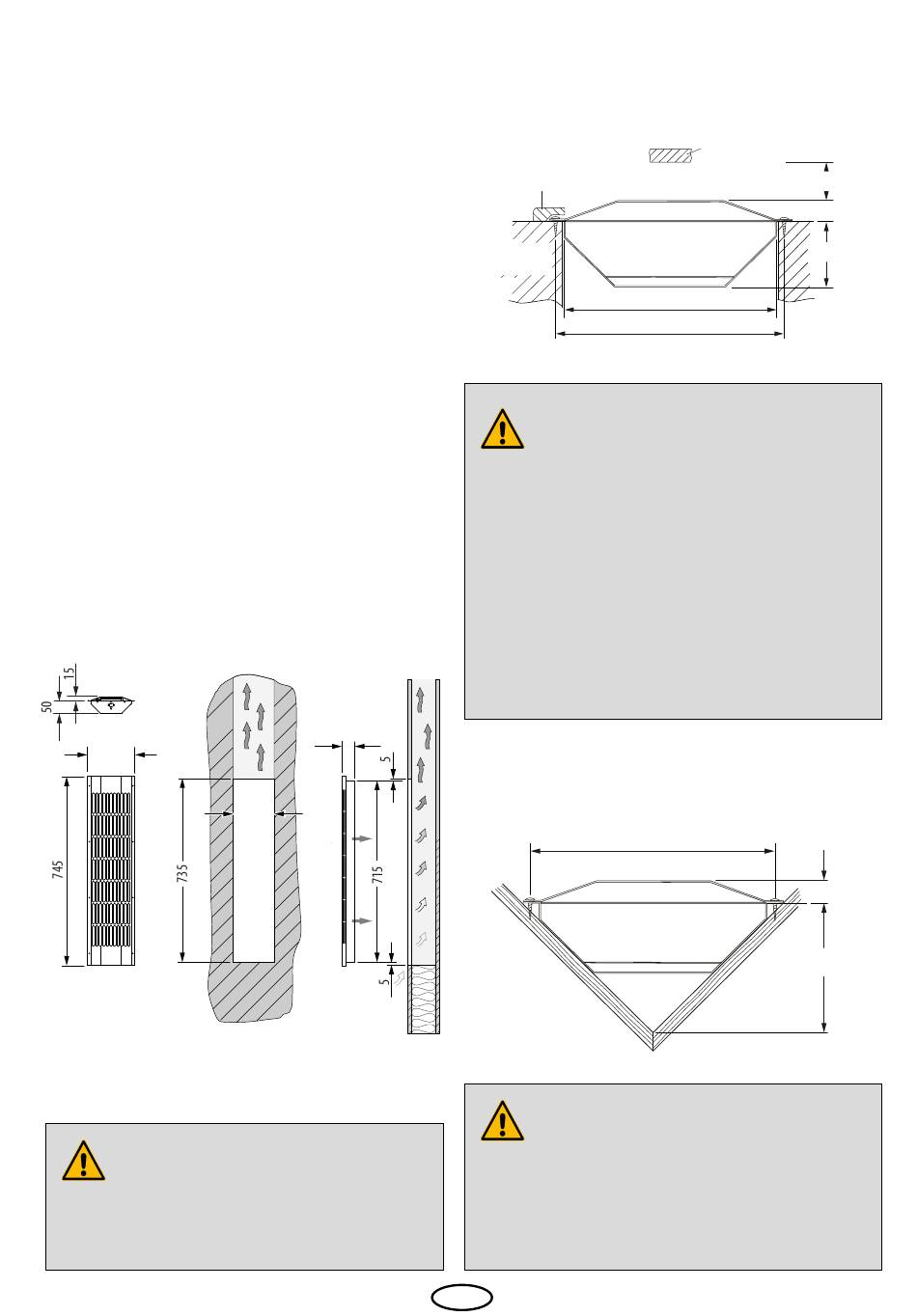 15

50

745

735

5

715

5