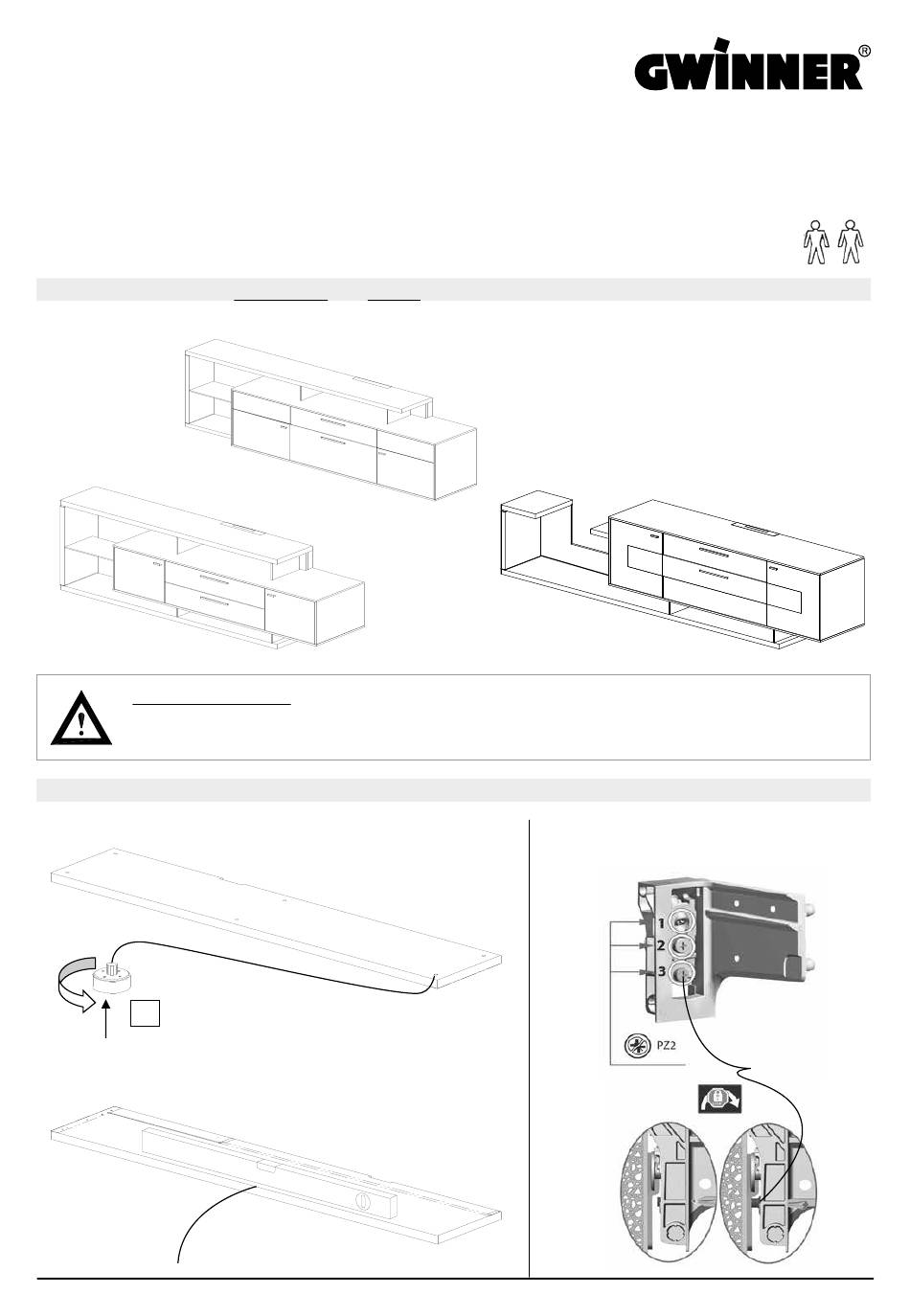 GWINNER®

1
2
3

PZ2