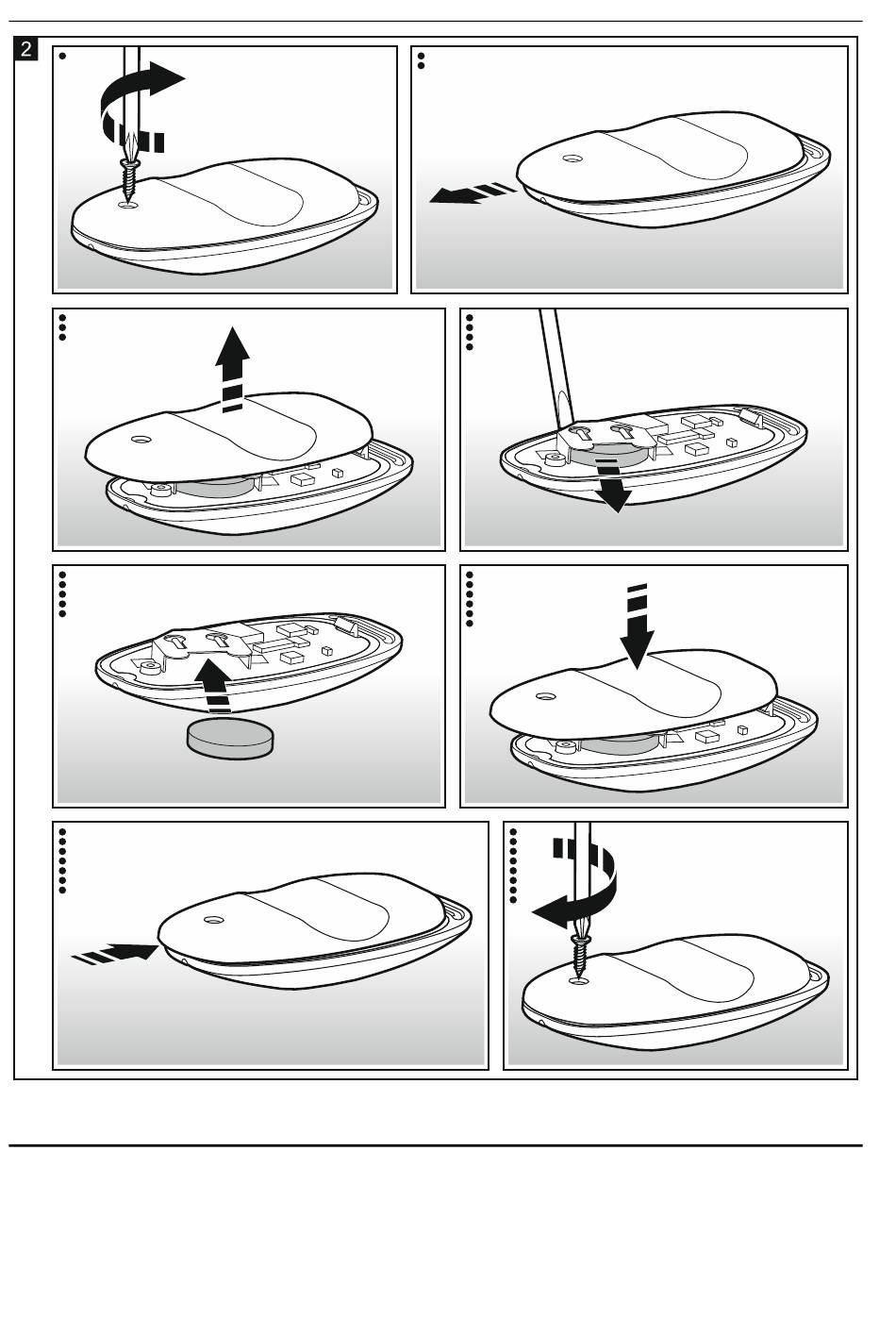 2