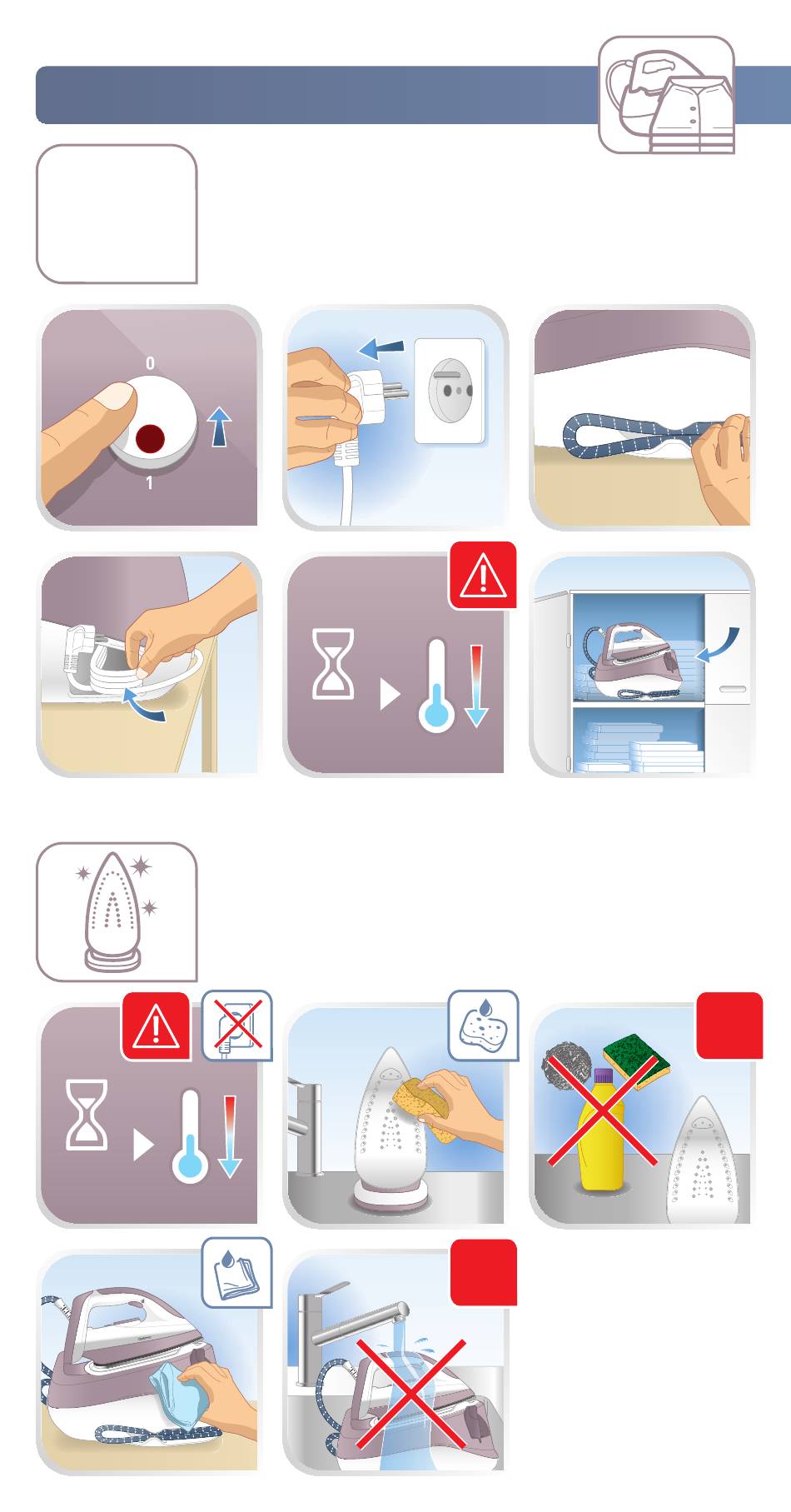 0

1