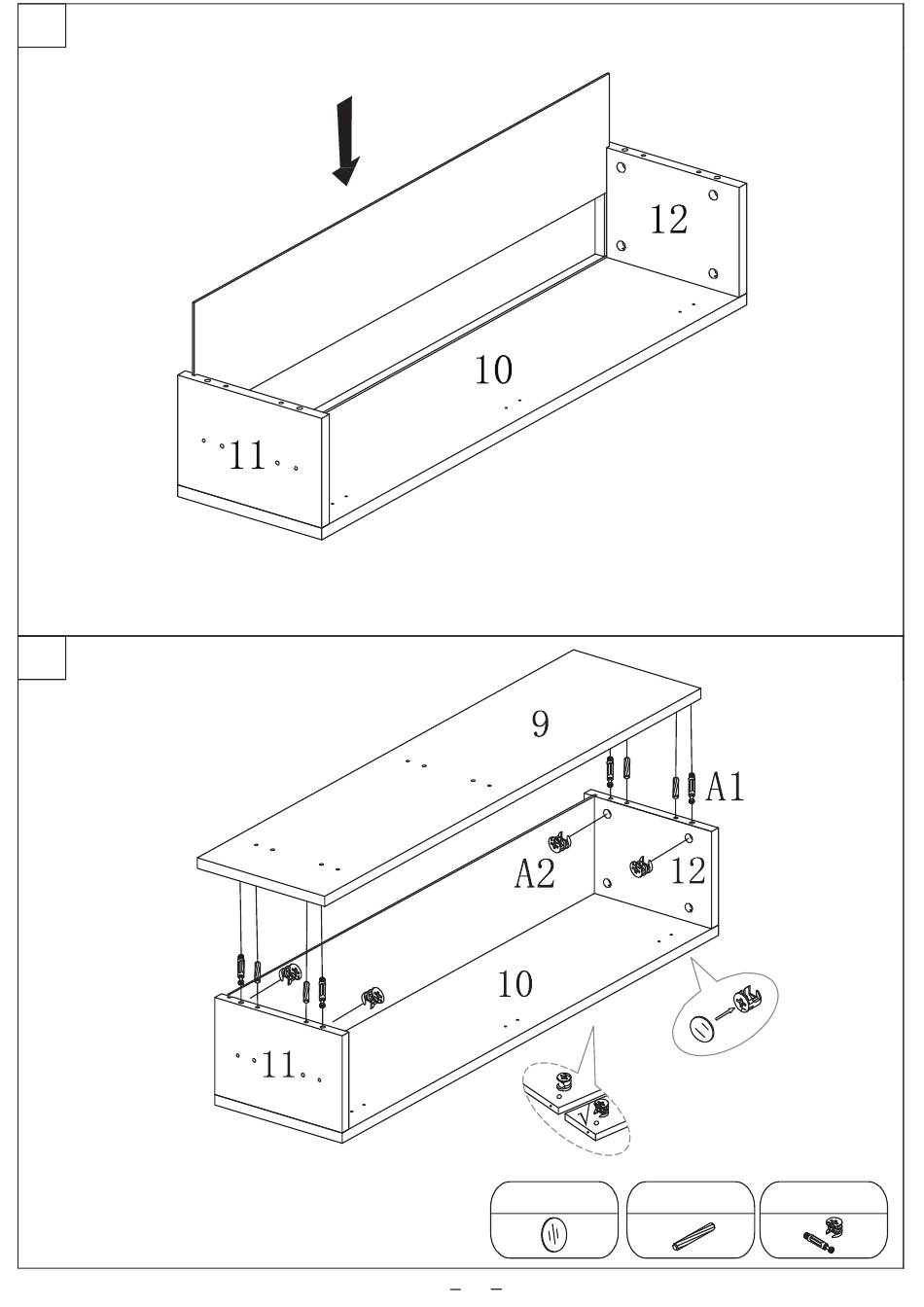 12

10

11

9

A1

A2

12

10

11