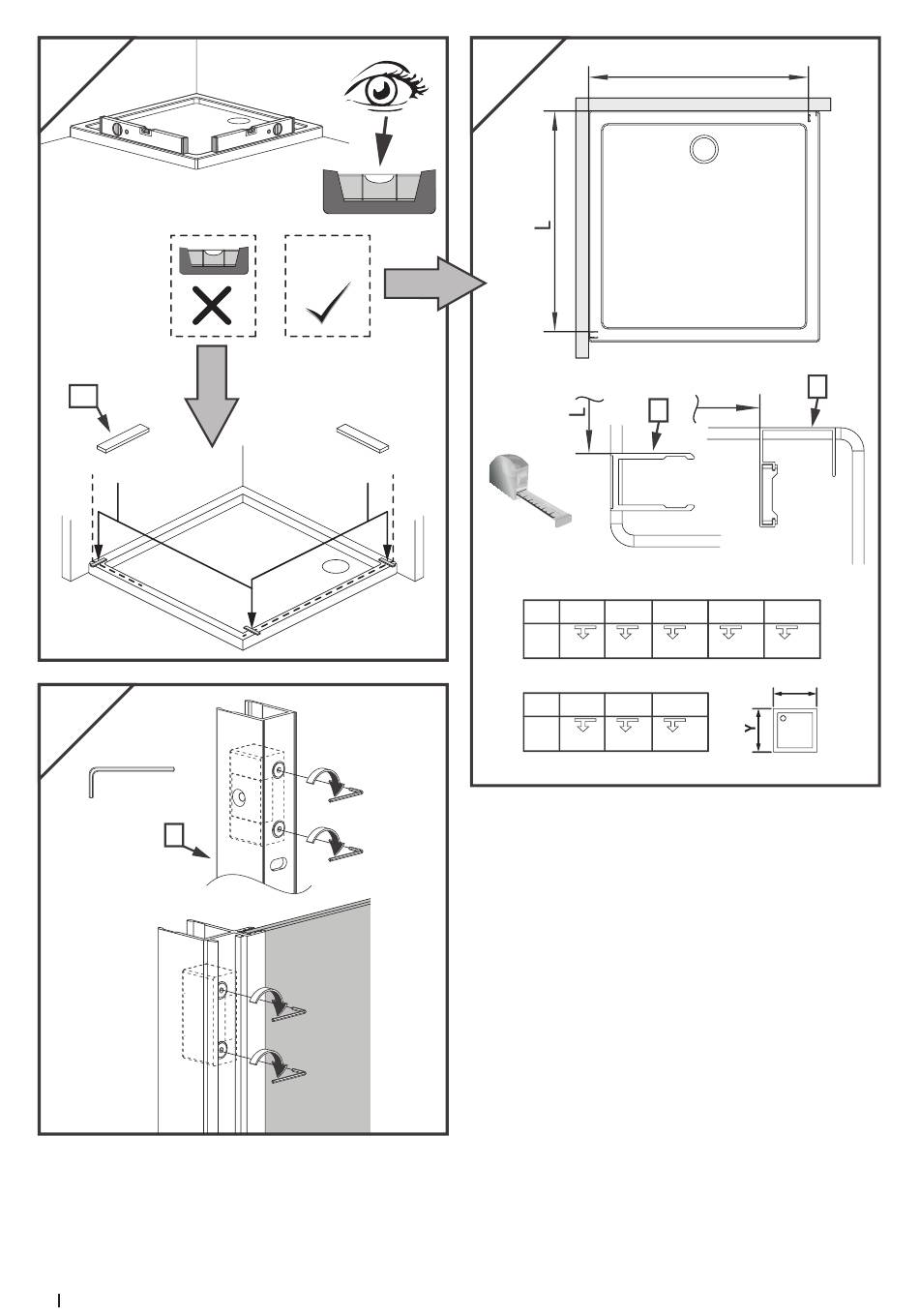 L

L

Y