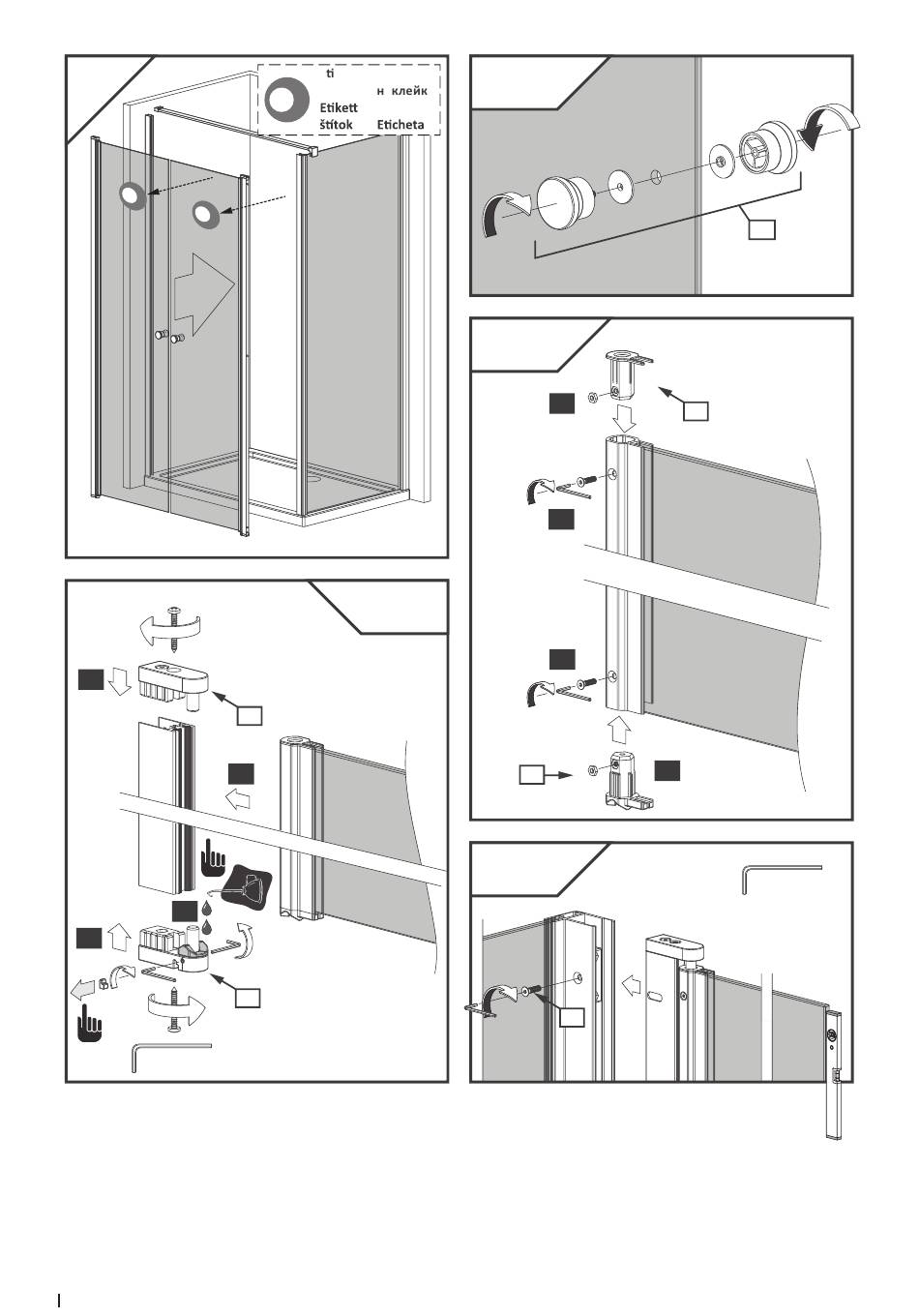 ti
н клейк
Etikett
štítok Eticheta