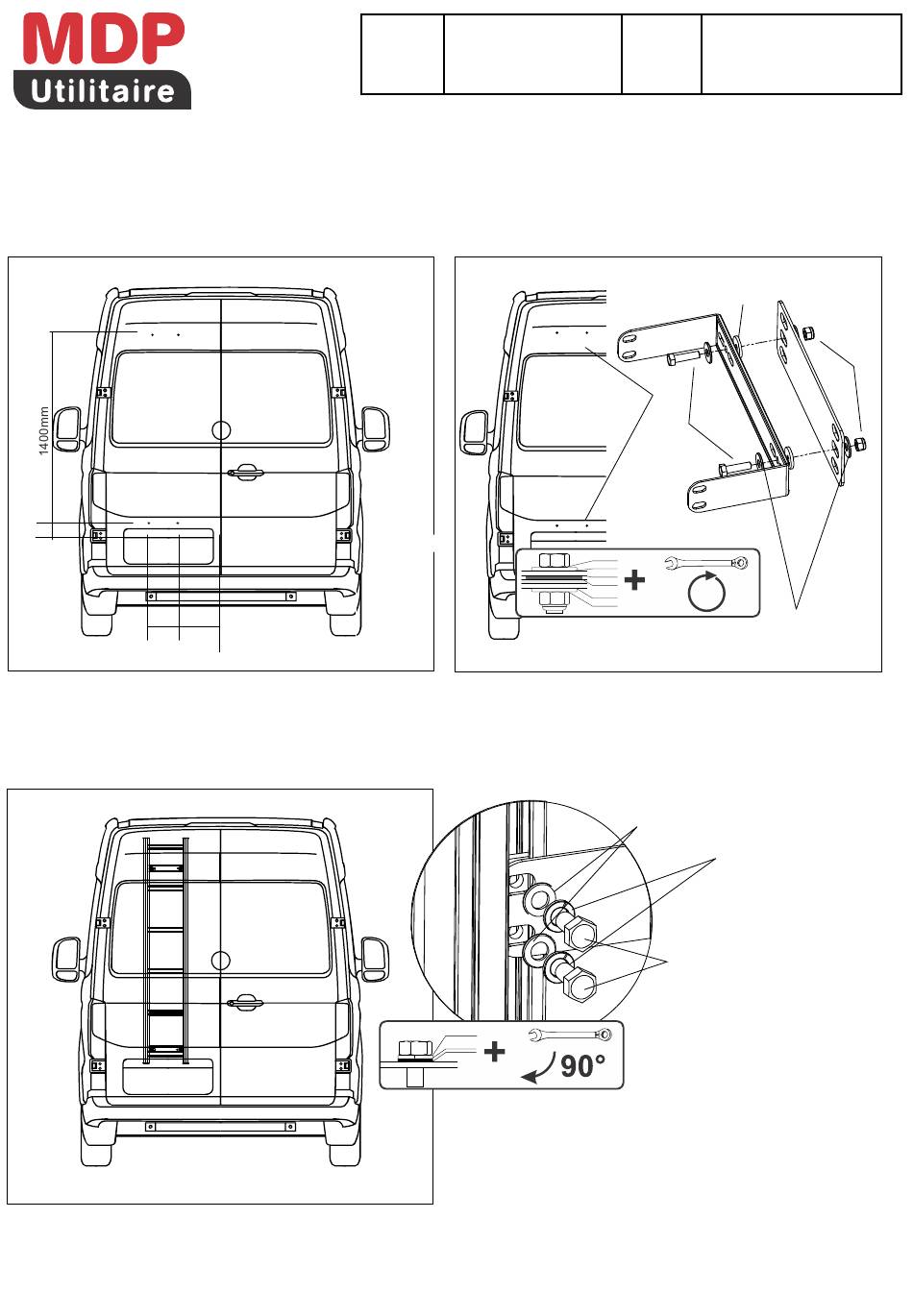 MDP
Utilitaire

1400mm

90°