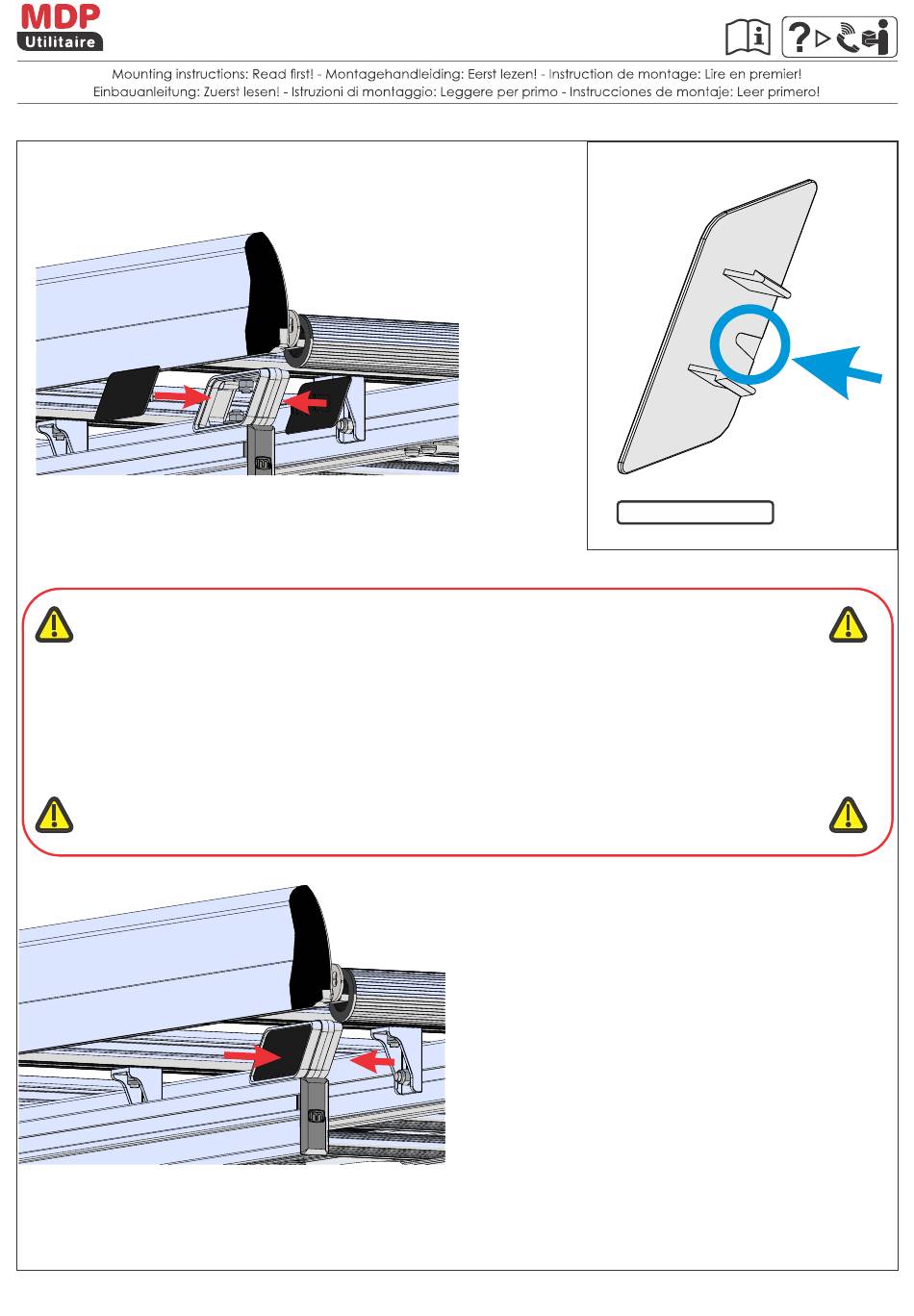 MDP
Utilitaire

Mounting instructions: Read first! - Montagehandleiding: Eerst lezen! - Instruction de montage: Lire en premier!
Einbauanleitung: Zuerst lesen! - Istruzioni di montaggio: Leggere per primo - Instrucciones de montaje: Leer primero!