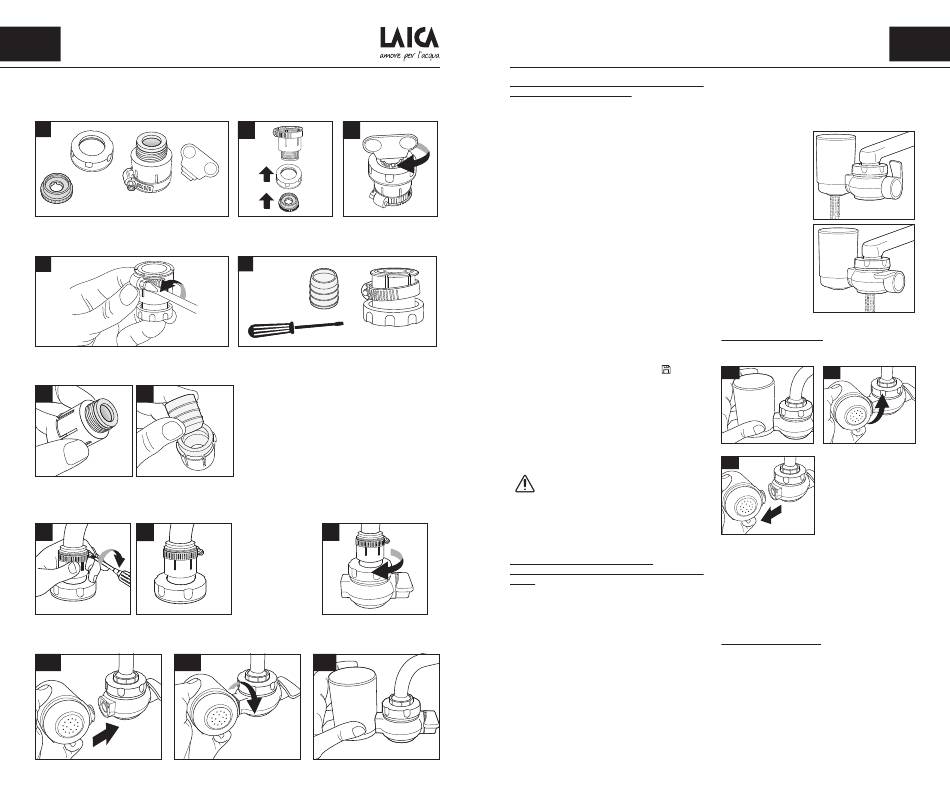 LAICA
amore per l'acqua