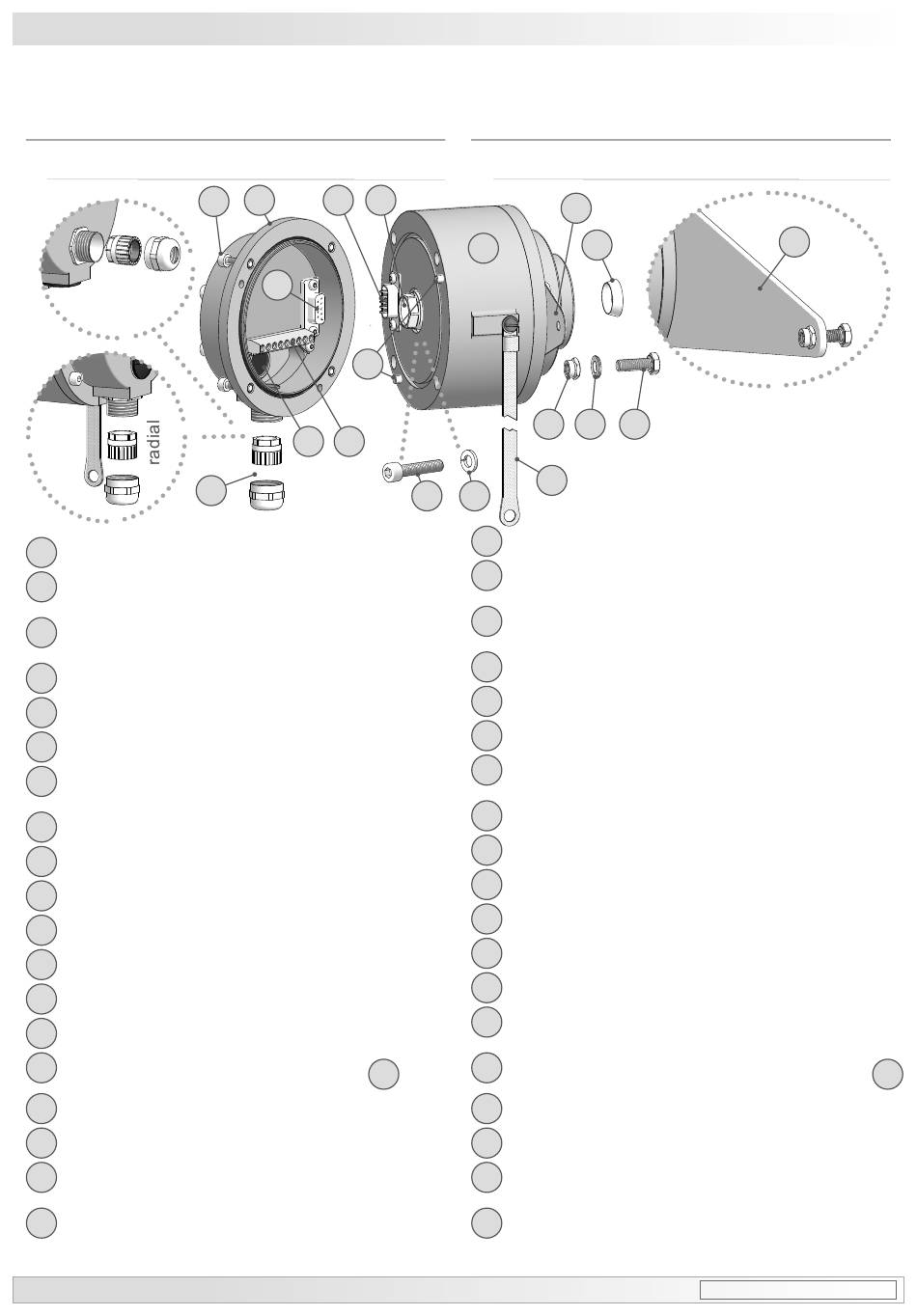 radial