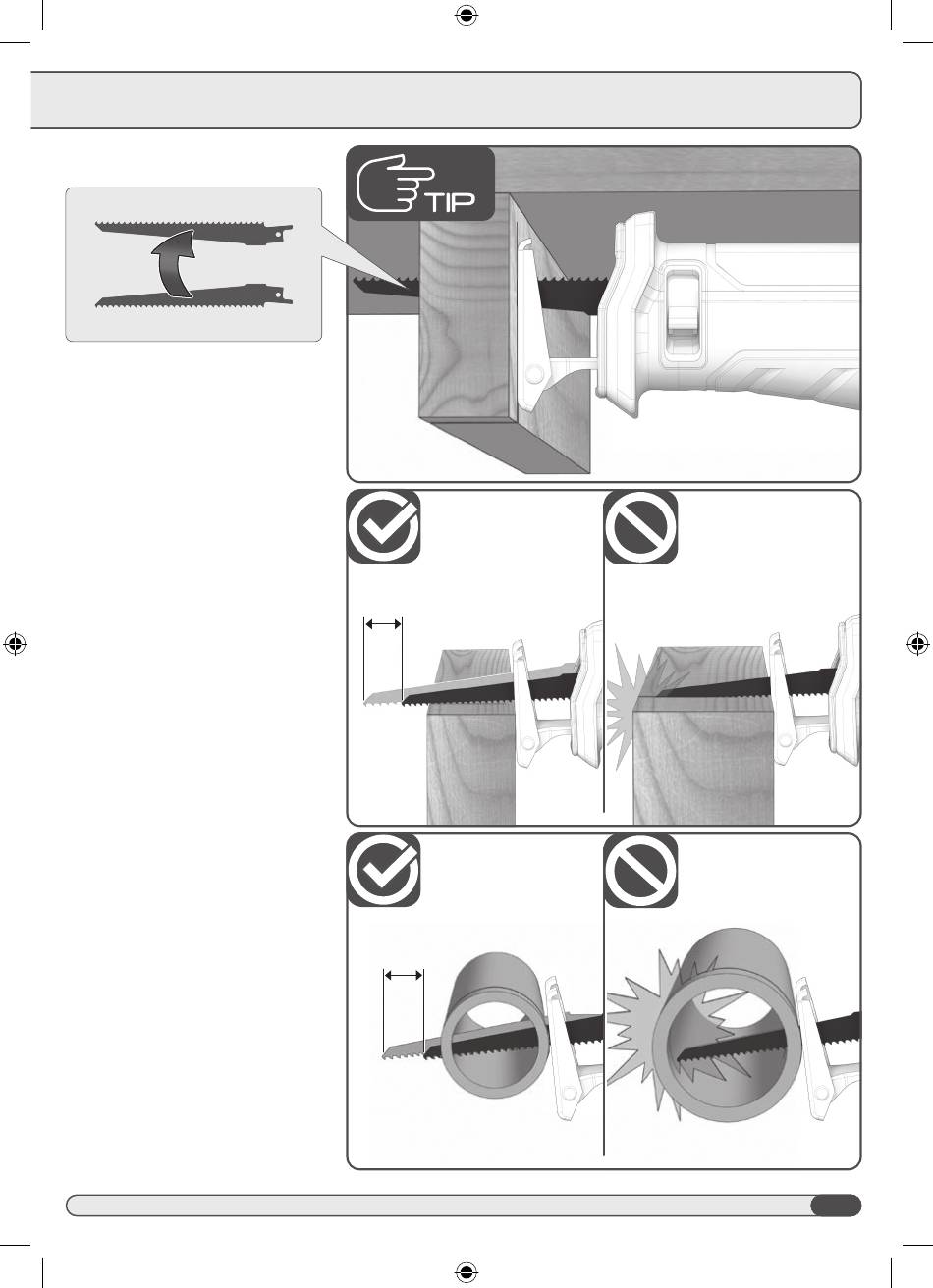 TIP