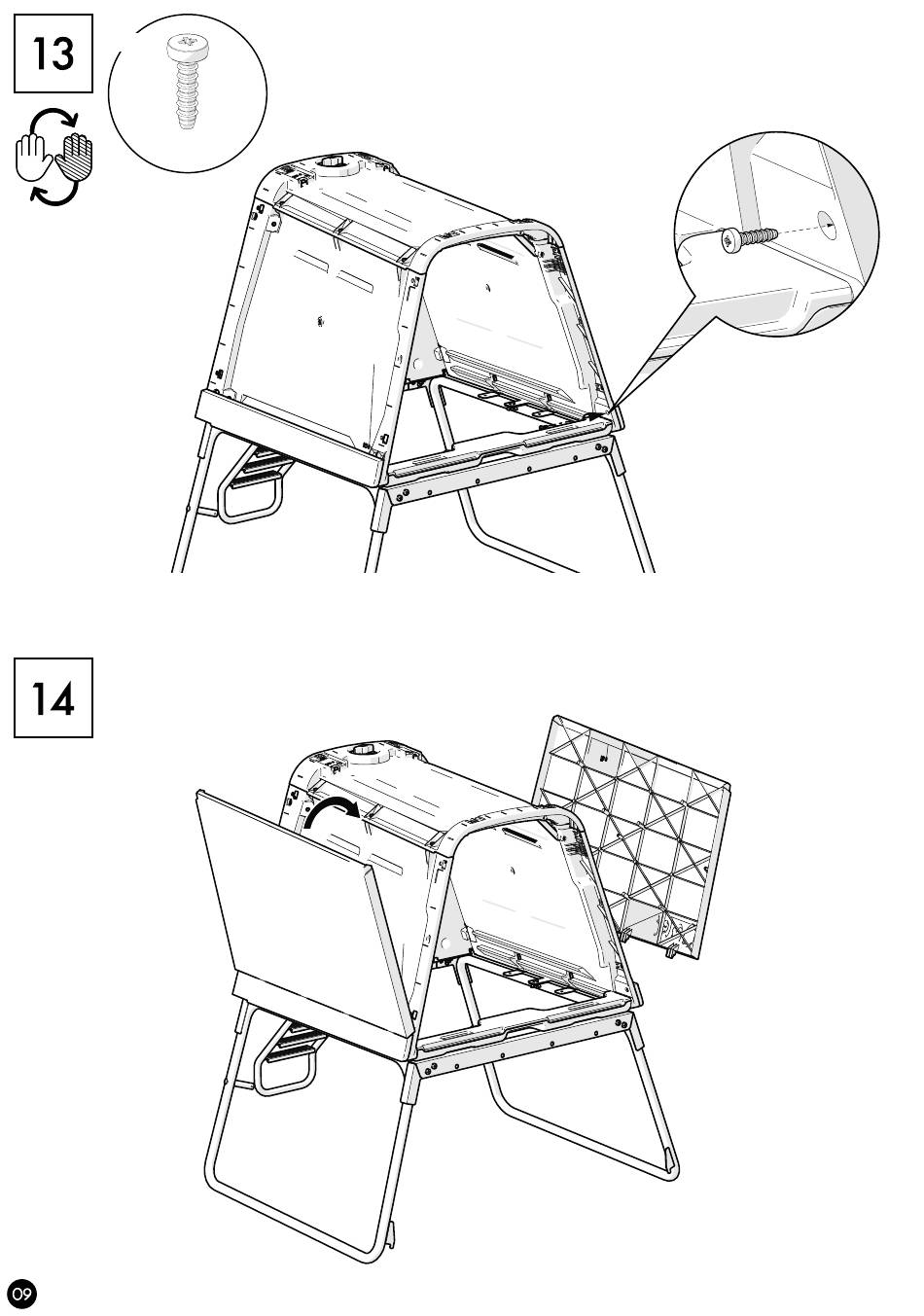 13

14

09